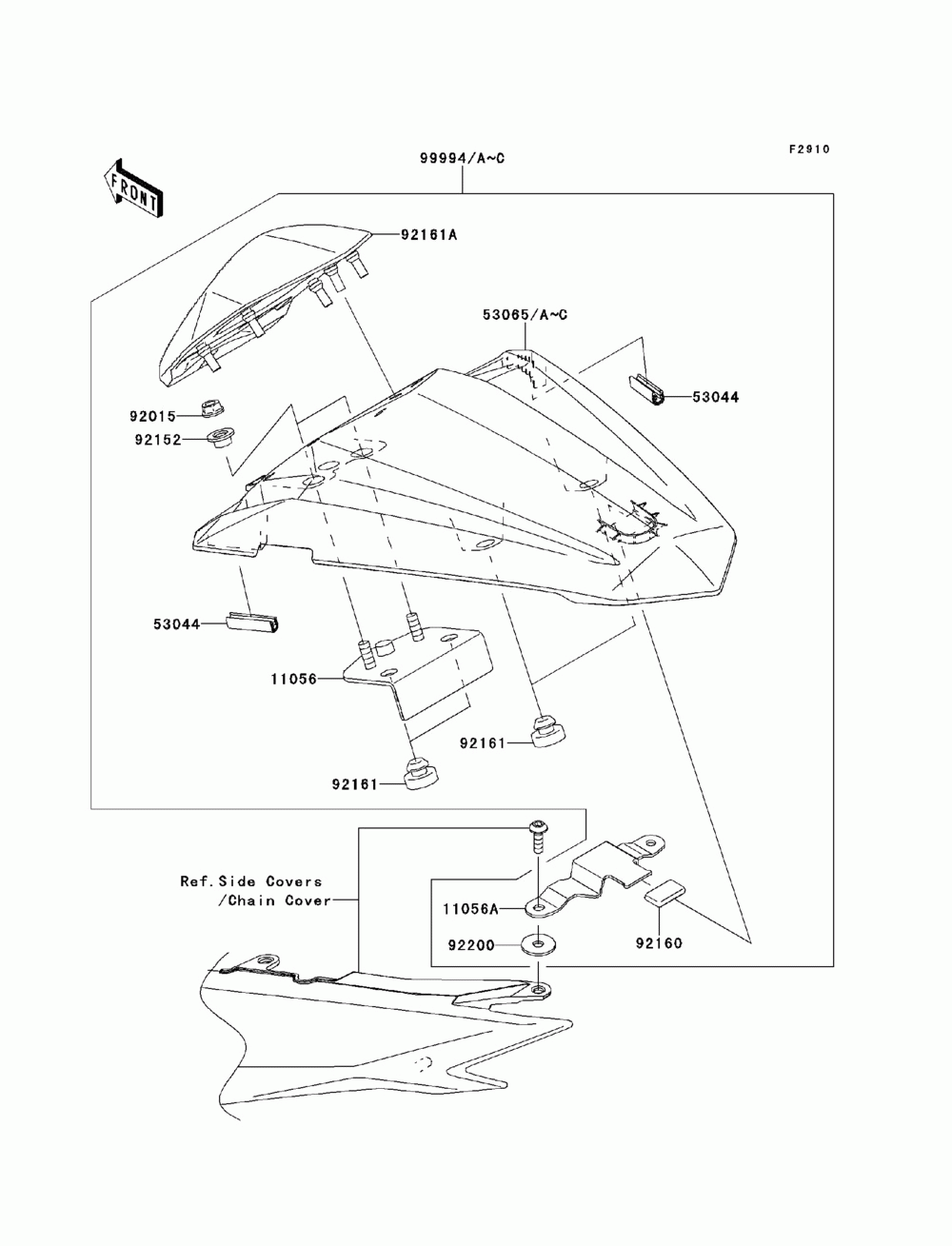 F2910

99994/A~C

FRONT

92161A

53065/A~C

53044

92015

92152

53044

11056

92161

92161

Ref.Side Covers /Chain Cover

11056A

92200

92160