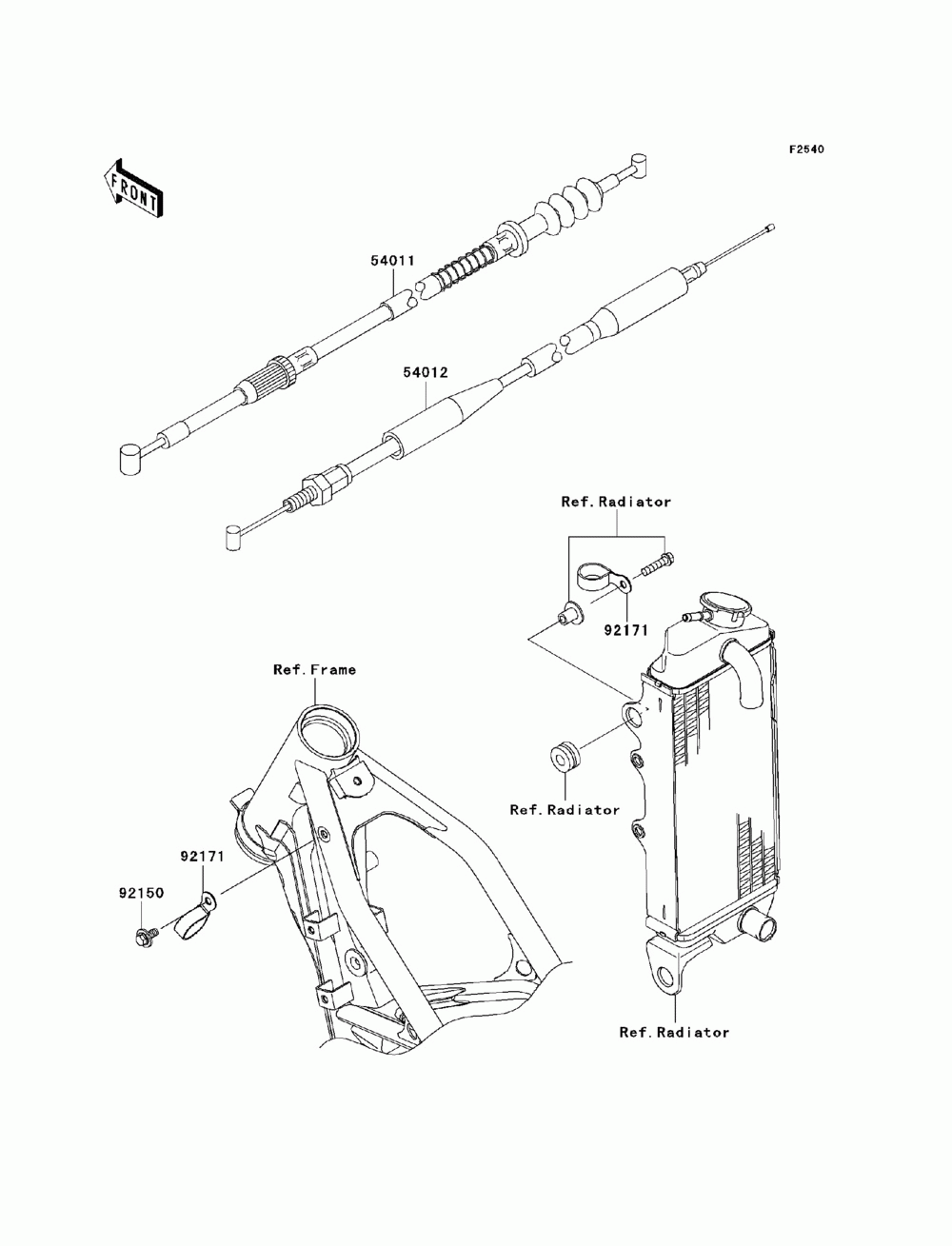 F2540

FRONT

54011

54012

Ref.Radiator

92171

Ref.Frame

Ref.Radiator

92171

92150

Ref.Radiator