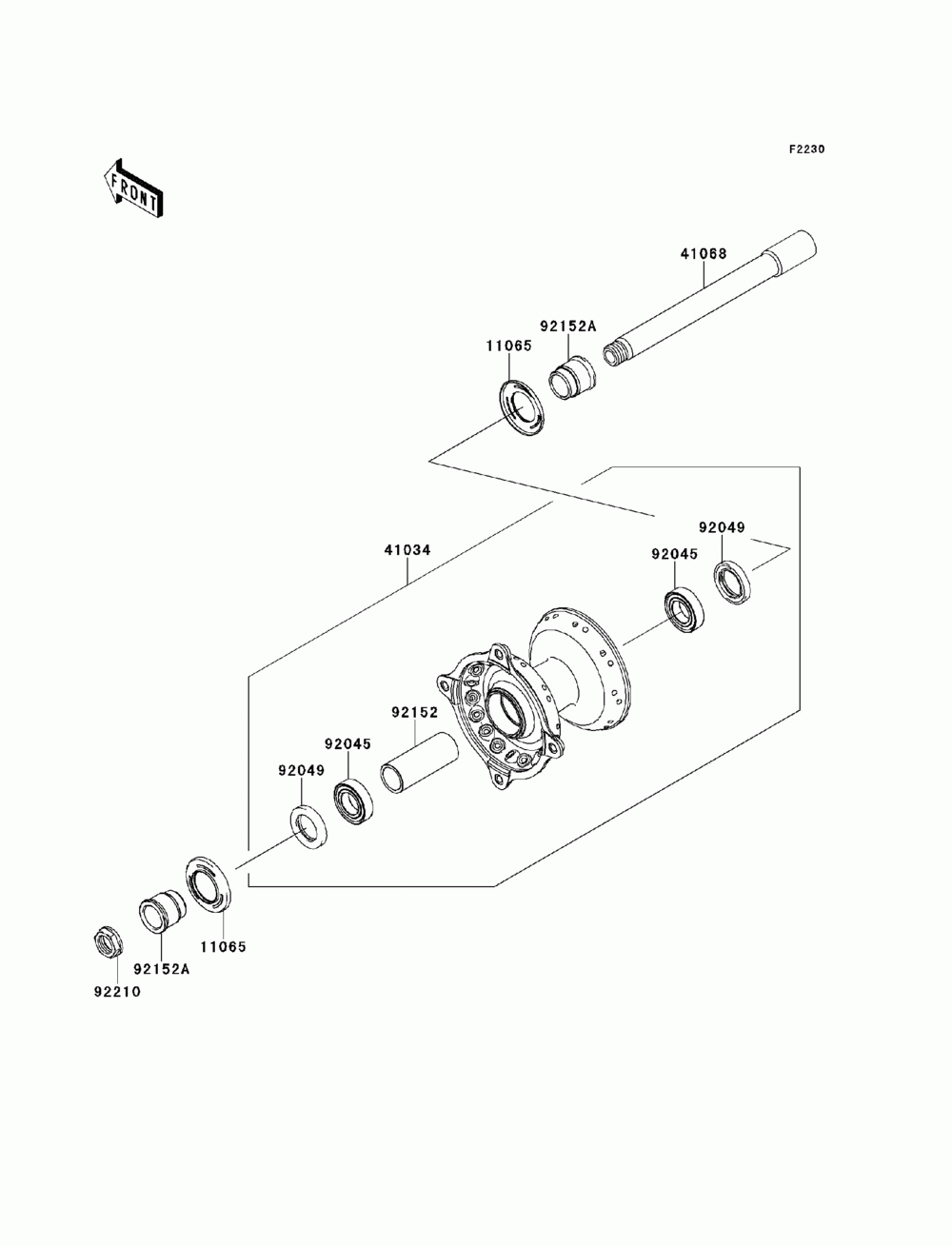 F2230

FRONT

41068

92152A

11065

92049

92045

41034

92152

92045

92049

11065

92152A

92210