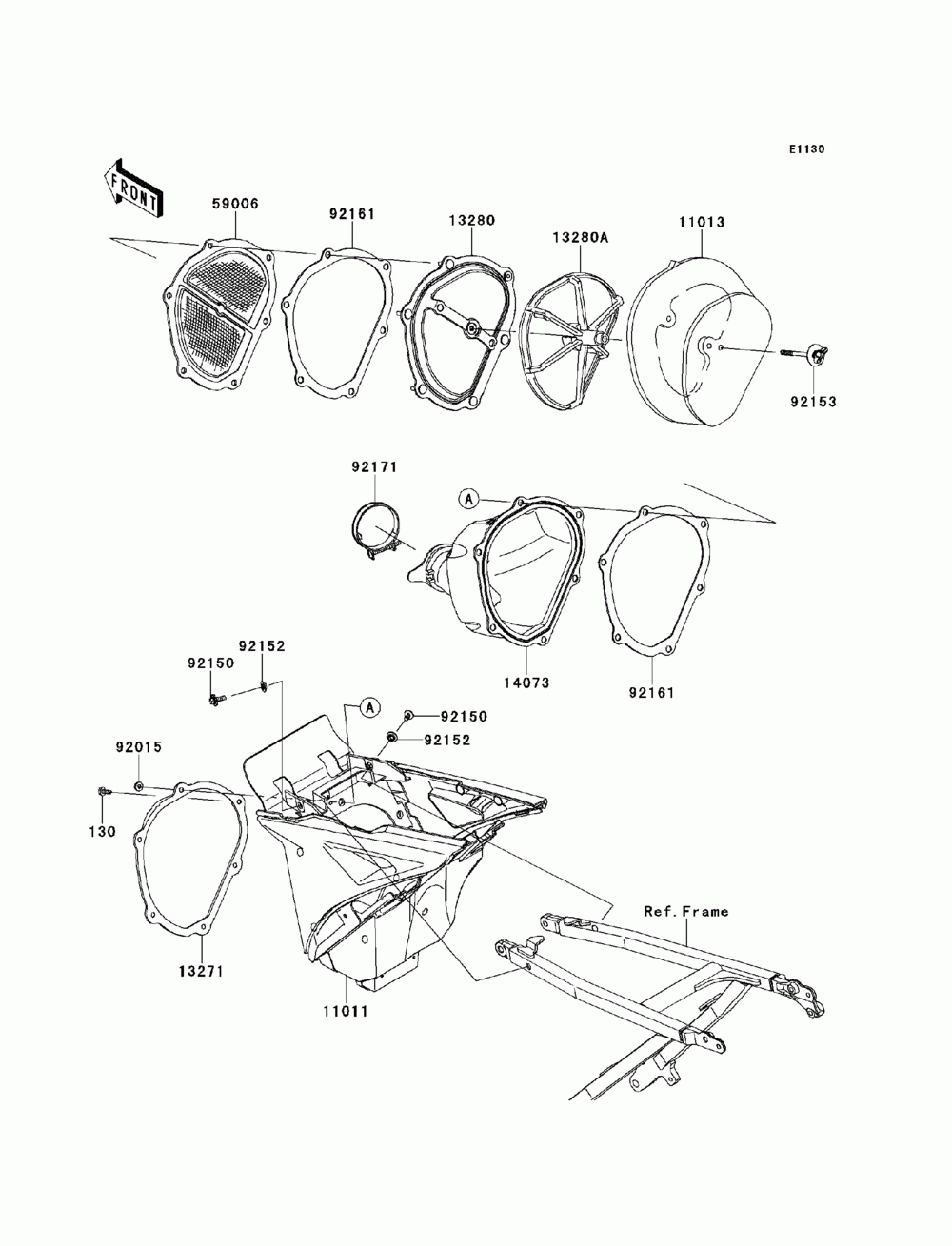 E1130

FRONT

59006
92161
13280
13280A
11013
92153

92171
A
14073
92161

92152
92150
A
92150
92152
92015
130
13271
11011
Ref.Frame