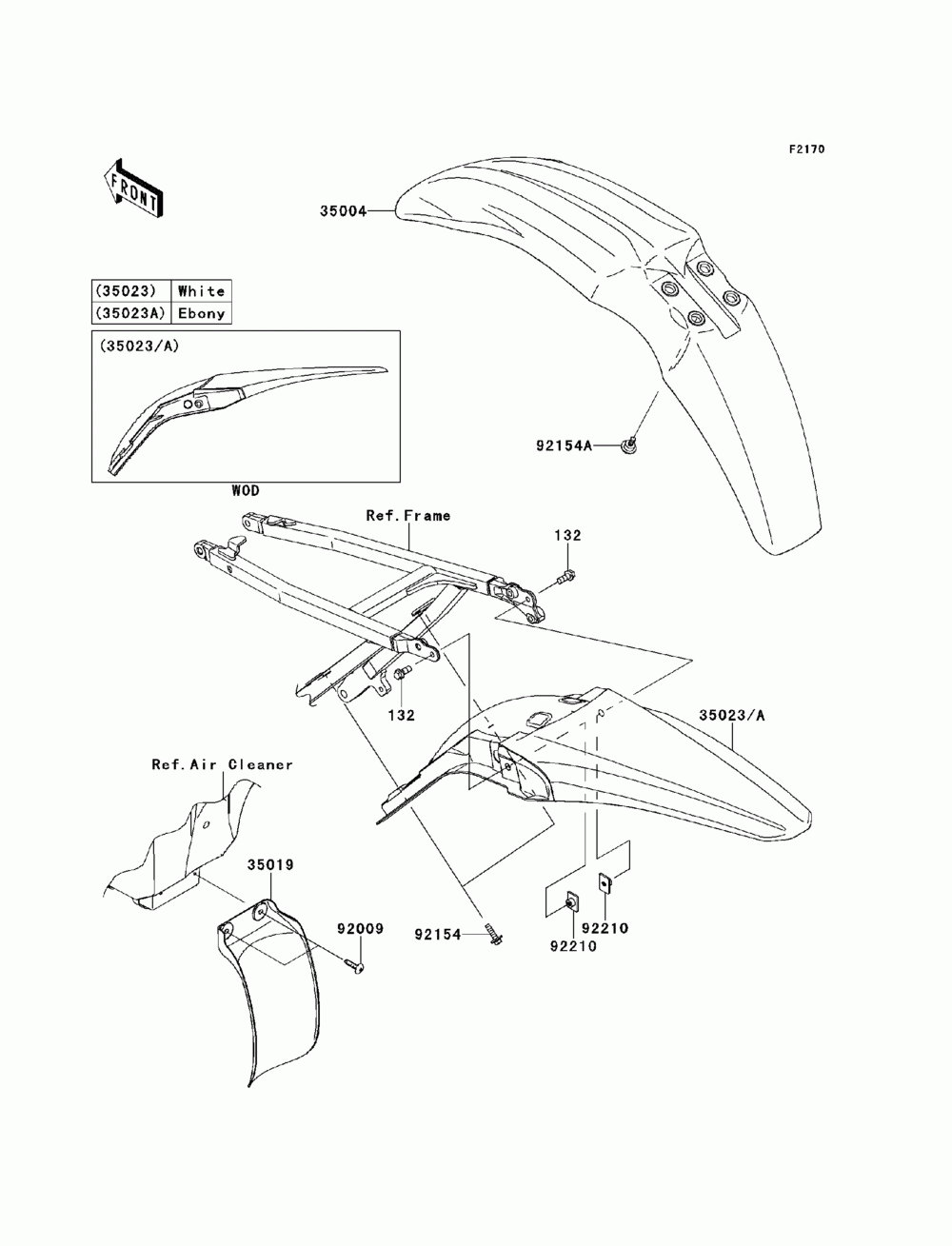 F2170

FRONT

35004

| (35023) | White |
|---|---|
| (35023A) | Ebony |

(35023/A)

WOD

92154A

Ref.Frame

132

132

35023/A

Ref.Air Cleaner

35019

92009

92154

92210

92210