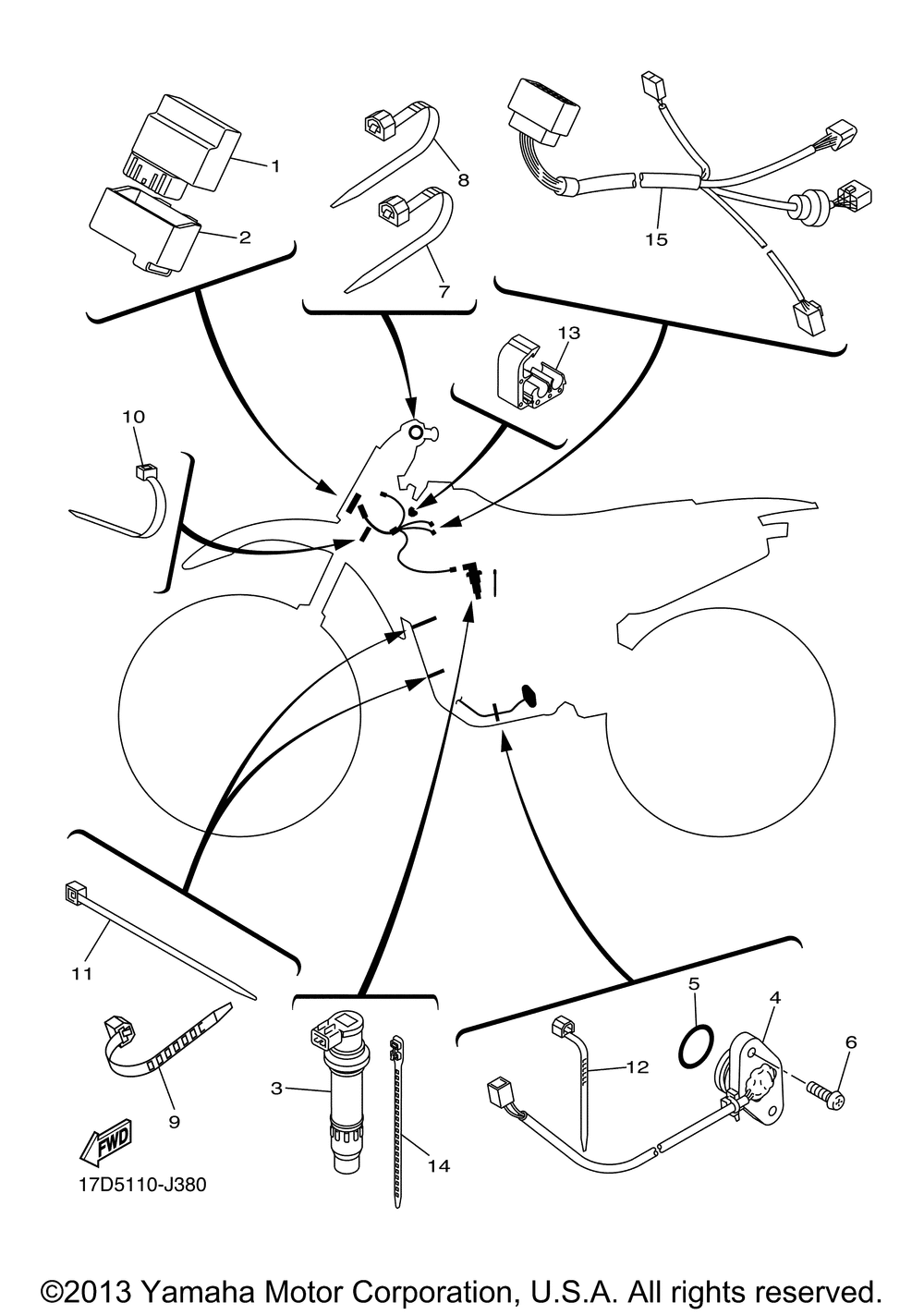 1
2
8
7
15
13
10
11
9
3
14
5
4
6
12
FWD
17D5110-J380
©2013 Yamaha Motor Corporation, U.S.A. All rights reserved.