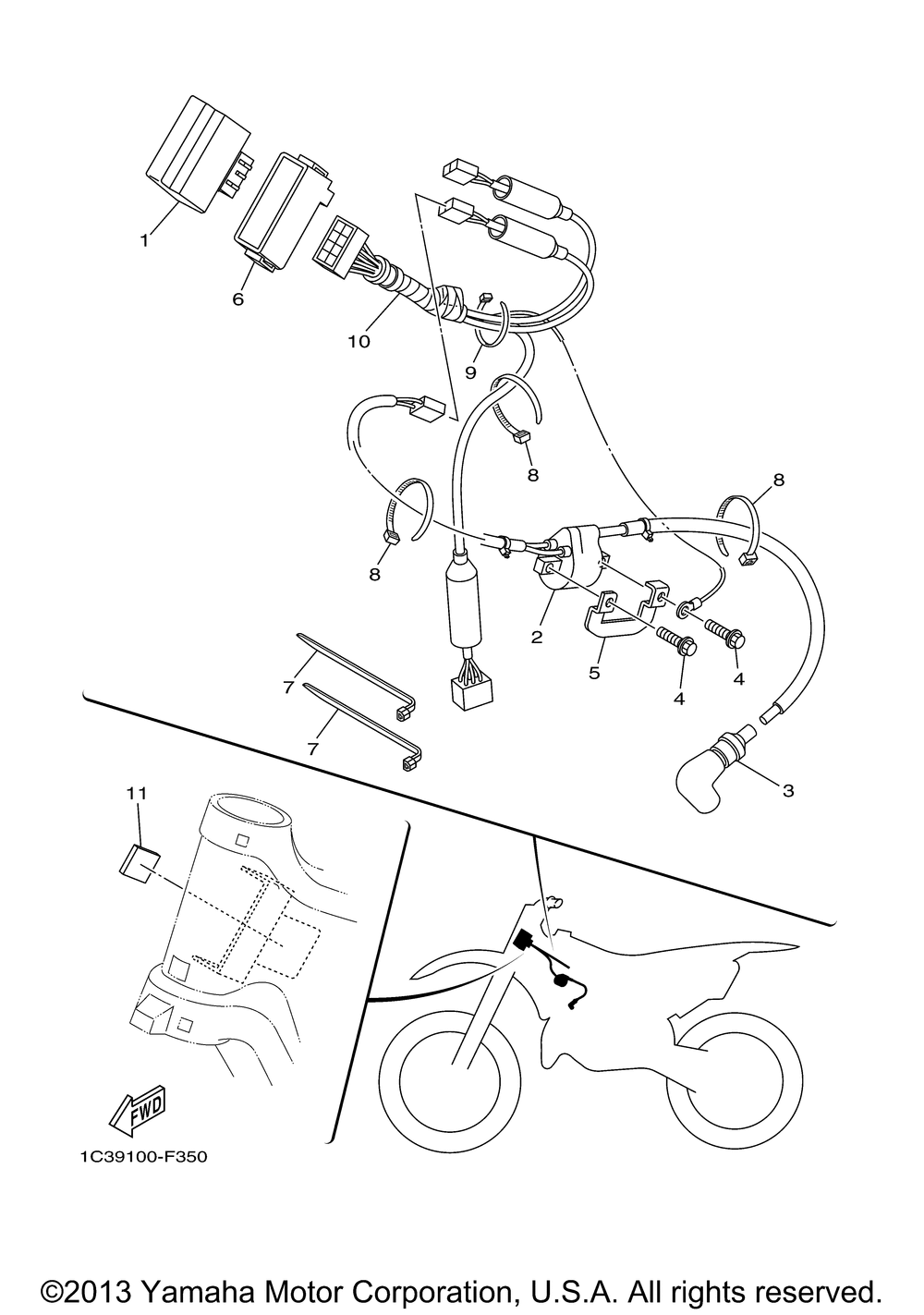 1
6
10
9
8
8
8
2
5
4
4
7
7
3
11
FWD
1C39100-F350

©2013 Yamaha Motor Corporation, U.S.A. All rights reserved.