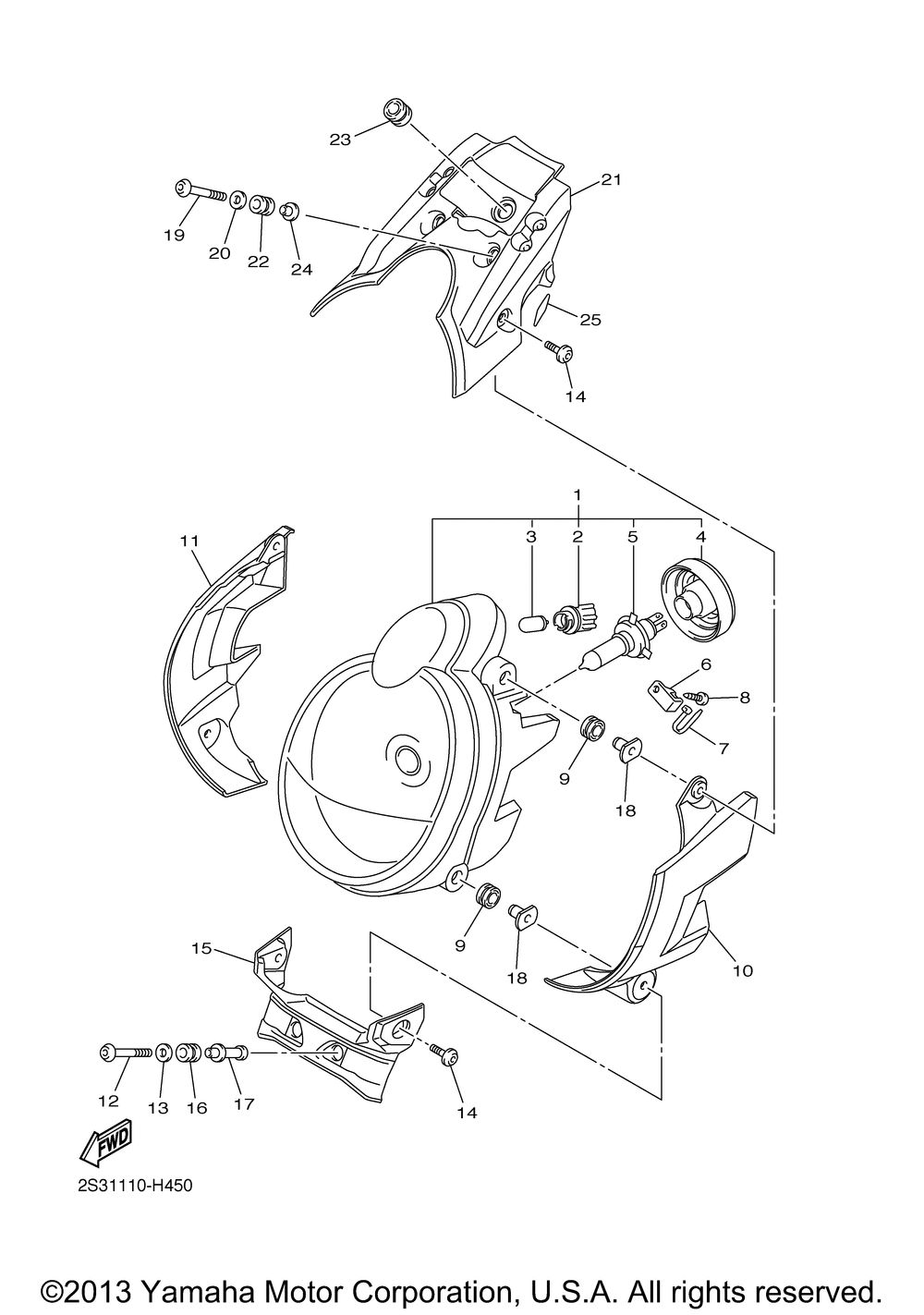 23

21

19

20

22

24

25

14

1

3

2

5

4

11

6

8

7

9

18

9

18

10

15

12

13

16

17

14

FWD

2S31110-H450

©2013 Yamaha Motor Corporation, U.S.A. All rights reserved.