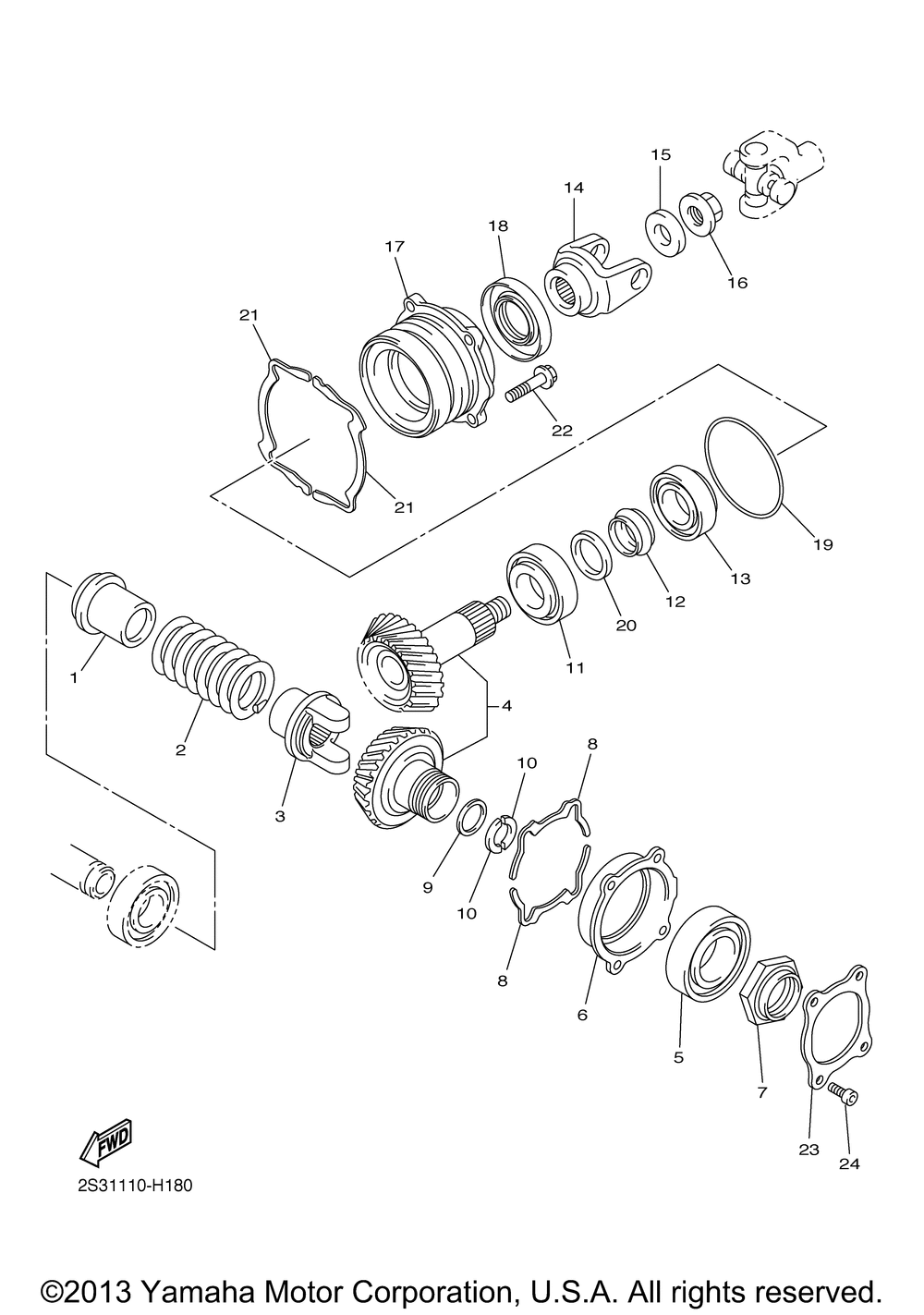 15
14
18
17
16
21
22
21
19
13
12
20
11
1
2
4
3
8
10
9
10
8
6
5
7
23
24
FWD
2S31110-H180

©2013 Yamaha Motor Corporation, U.S.A. All rights reserved.