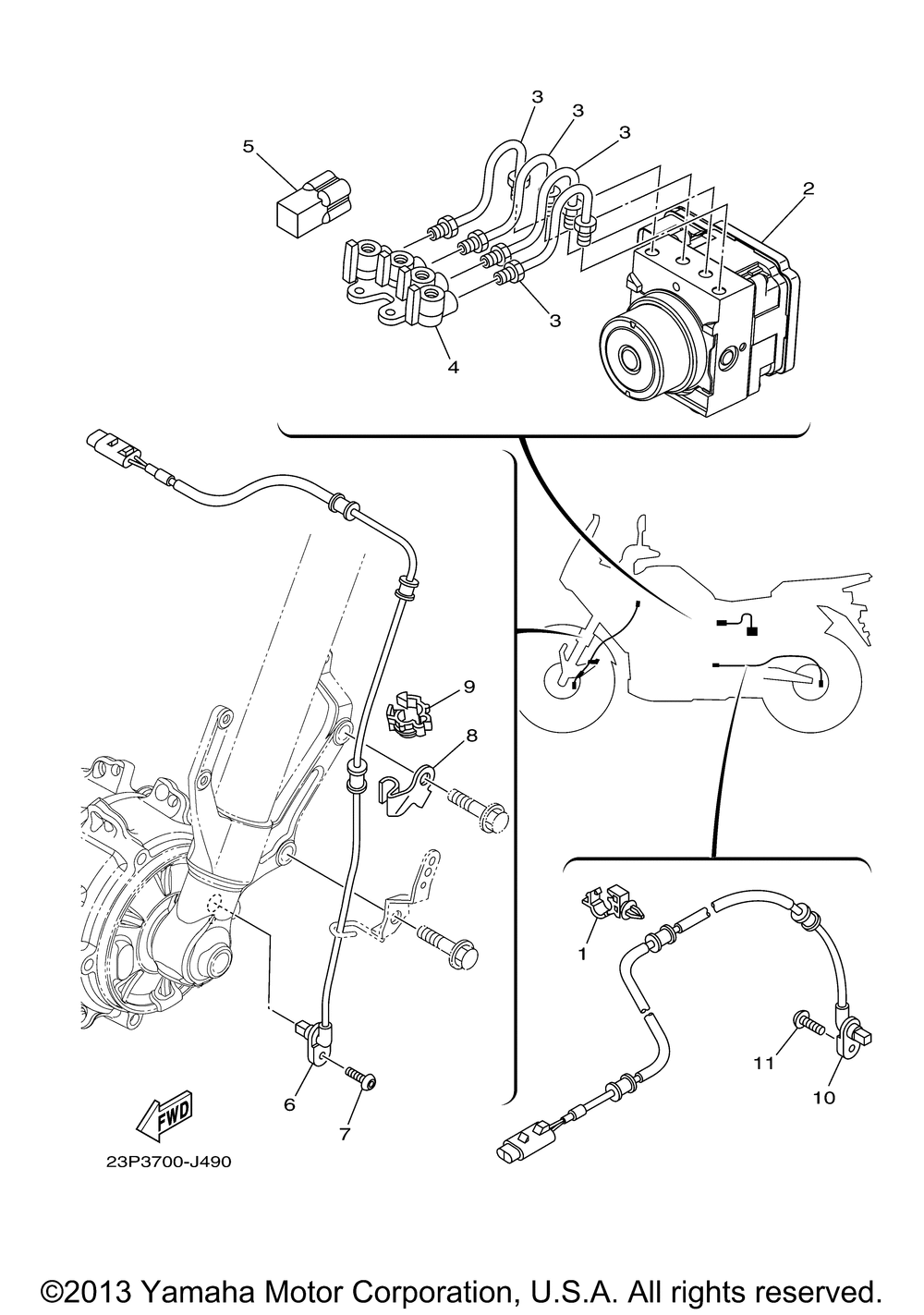 3
3
3
5
2
3
4
9
8
1
11
10
6
7
FWD
23P3700-J490

©2013 Yamaha Motor Corporation, U.S.A. All rights reserved.