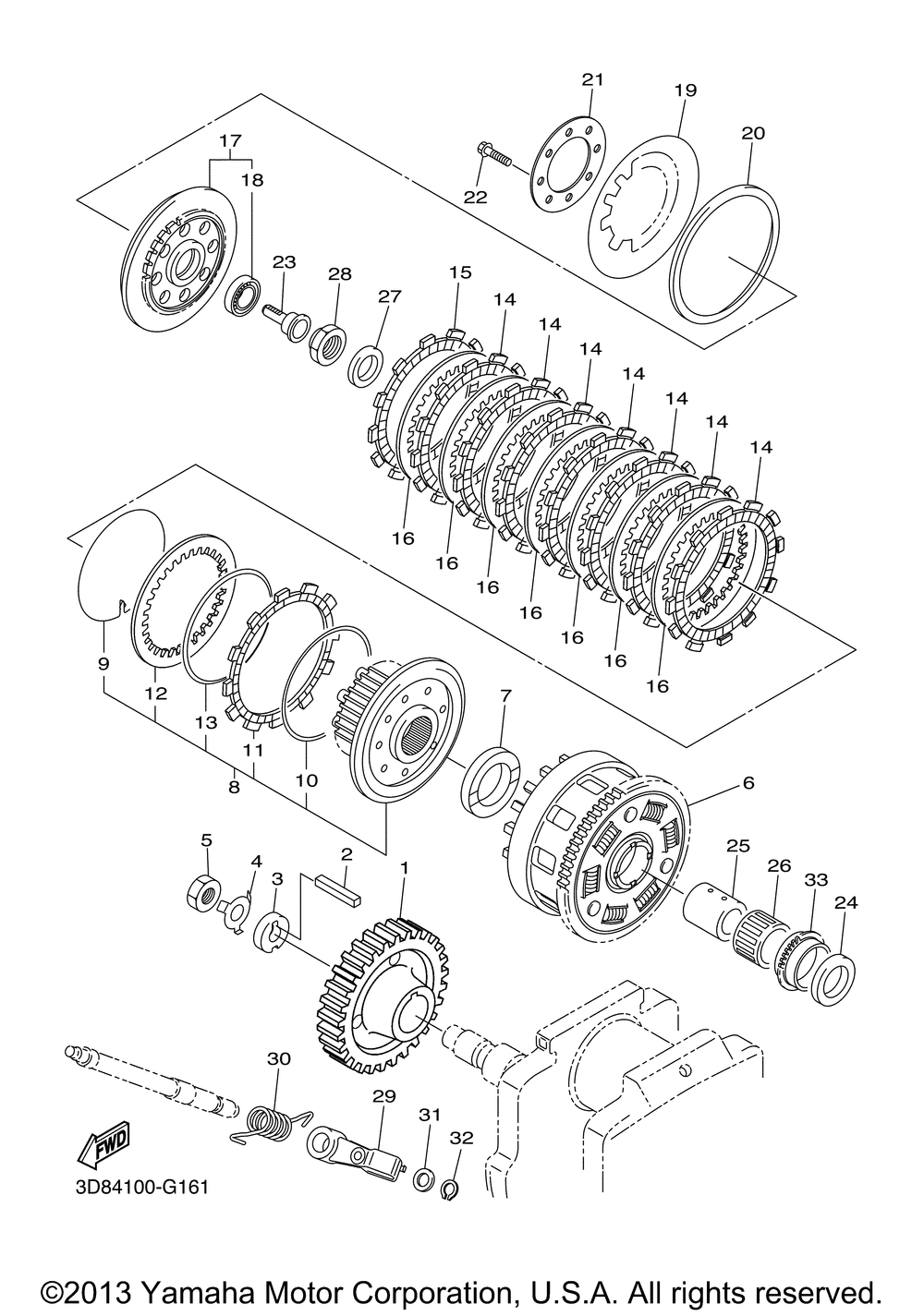 21
19
20
17
18
22
23
28
27
15
14
14
14
14
14
14
14
16
16
16
16
16
16
16
9
12
13
11
10
8
7
6
5
4
3
2
1
25
26
33
24
30
29
31
32
FWD
3D84100-G161
©2013 Yamaha Motor Corporation, U.S.A. All rights reserved.