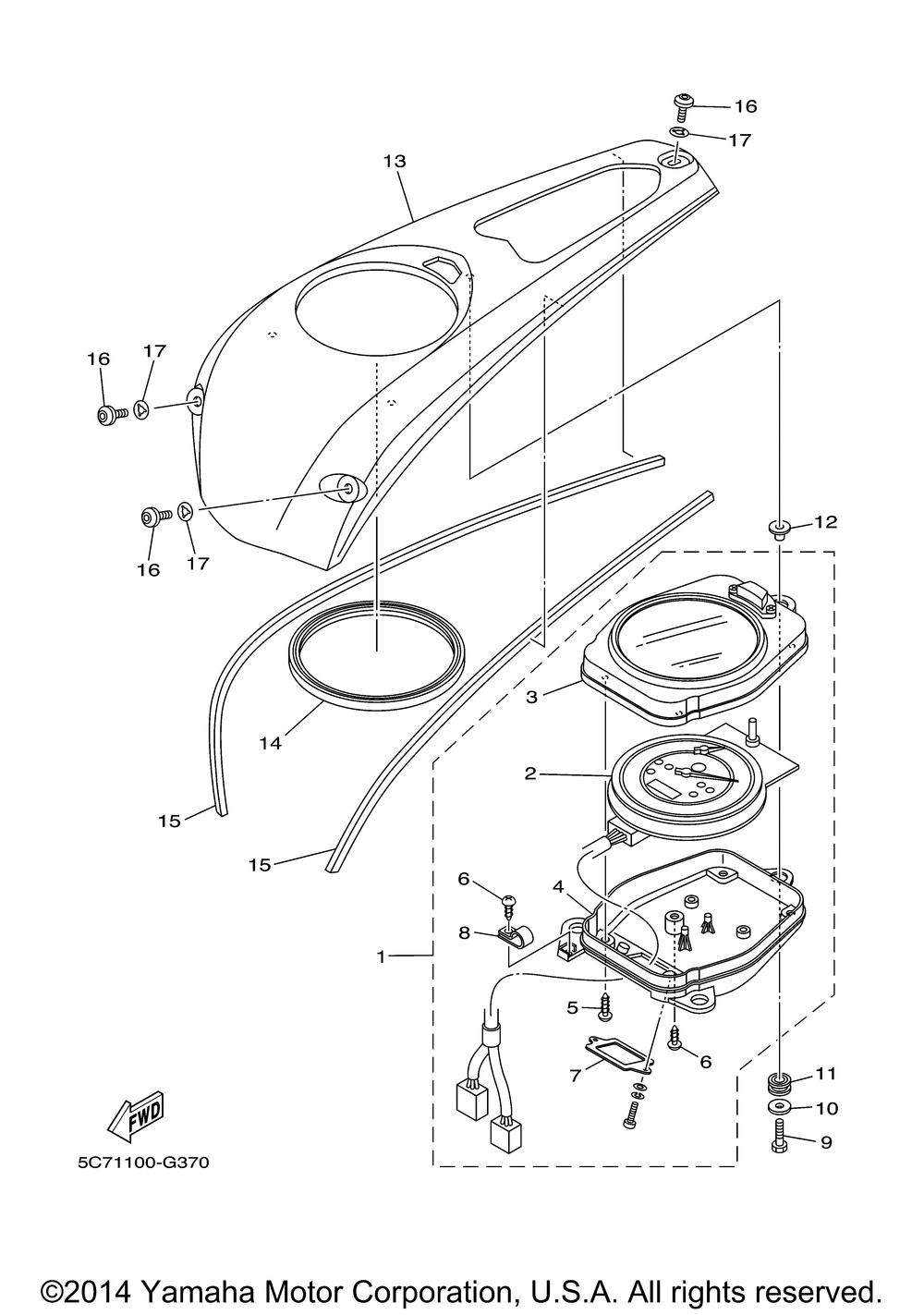 16
17
13
16
17
16
17
12
3
14
2
15
15
6
4
8
1
5
6
7
11
10
9
FWD
5C71100-G370
©2014 Yamaha Motor Corporation, U.S.A. All rights reserved.