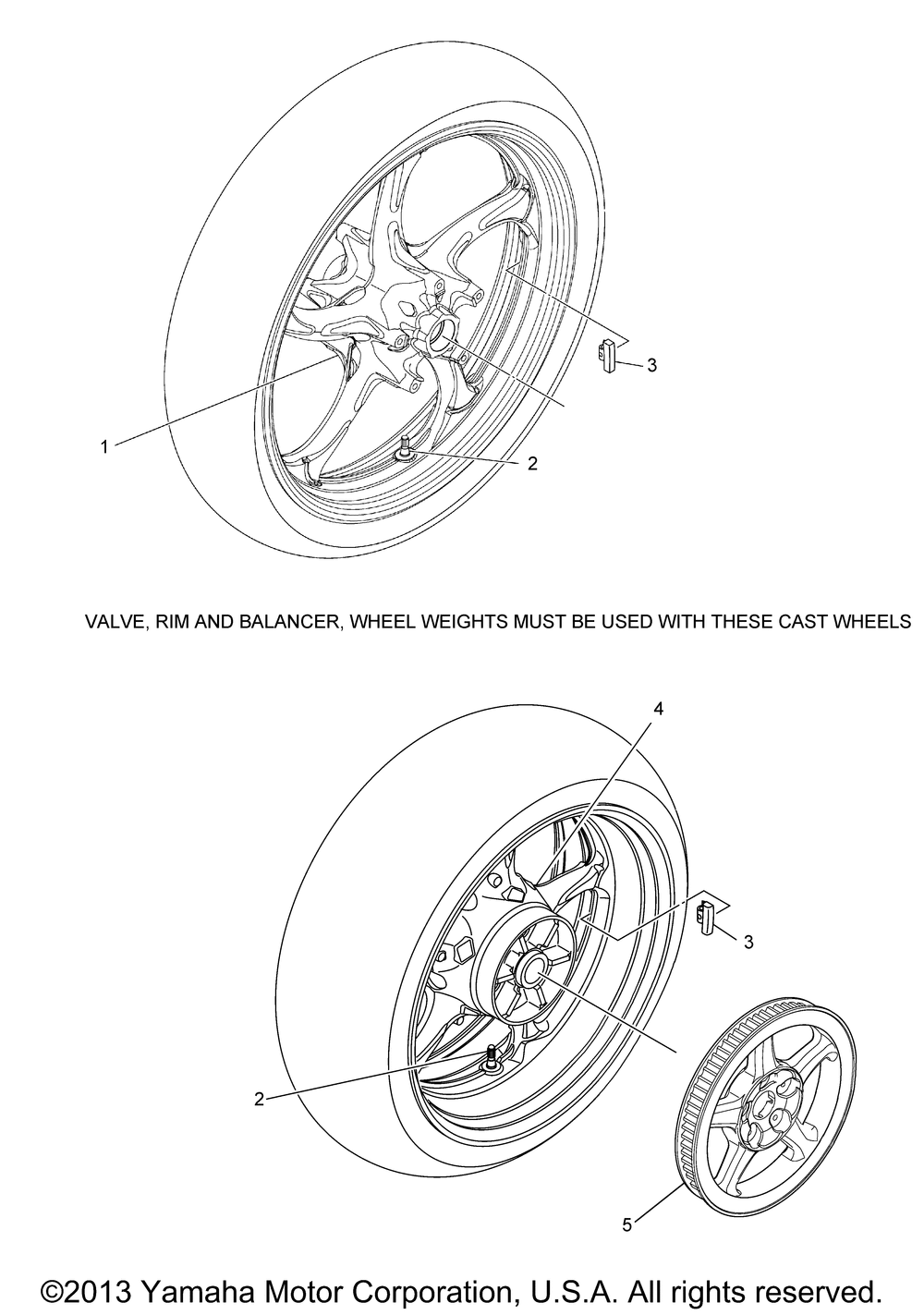 3

1

2

VALVE, RIM AND BALANCER, WHEEL WEIGHTS MUST BE USED WITH THESE CAST WHEELS

4

3

2

5

©2013 Yamaha Motor Corporation, U.S.A. All rights reserved.