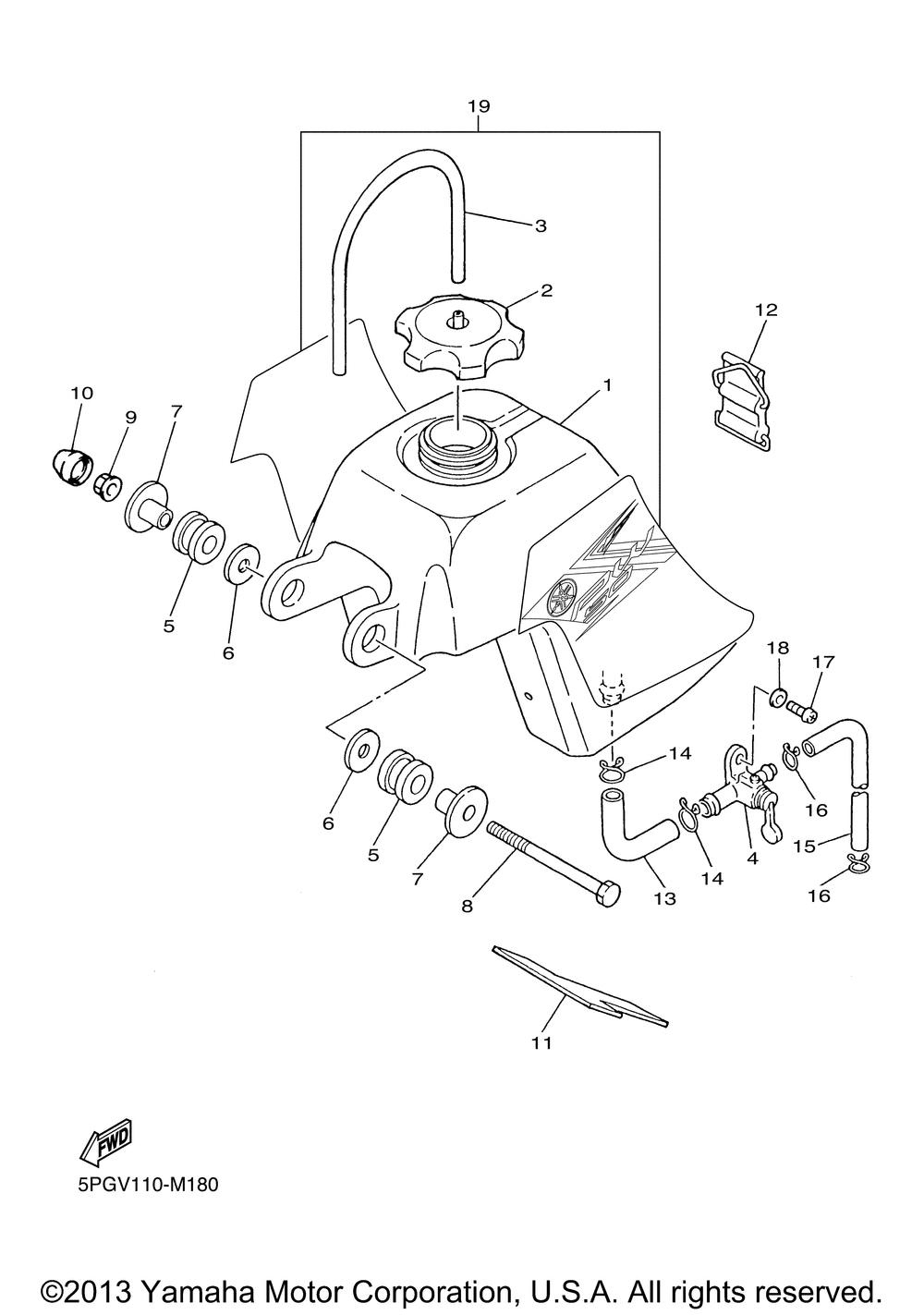 19

3

2

12

1

10

9

7

5

6

18

17

14

16

6

5

7

8

13

14

4

15

16

11

FWD

5PGV110-M180

©2013 Yamaha Motor Corporation, U.S.A. All rights reserved.