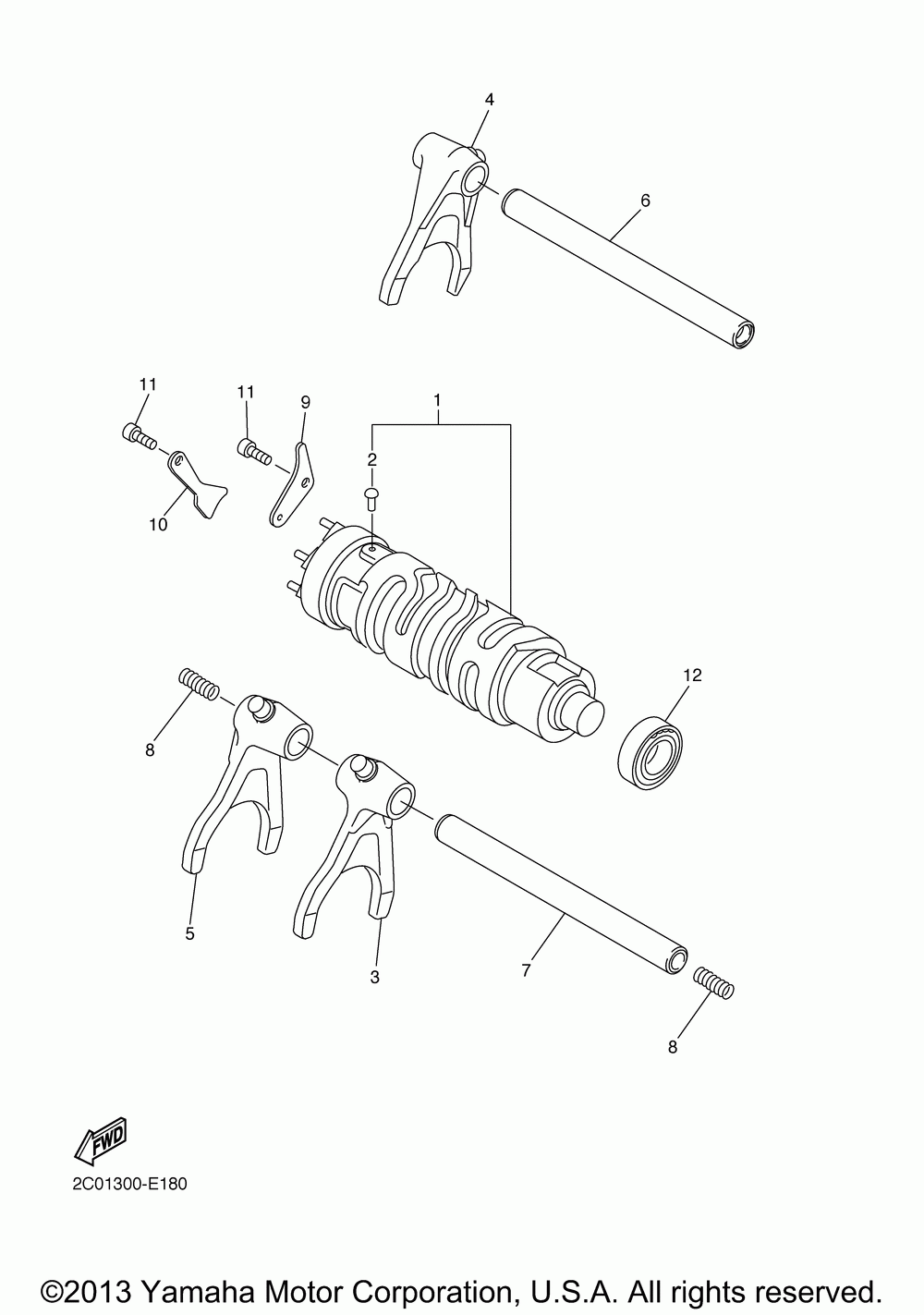 4
6
11
11
9
1
2
10
12
8
5
3
7
8
FWD
2C01300-E180
©2013 Yamaha Motor Corporation, U.S.A. All rights reserved.