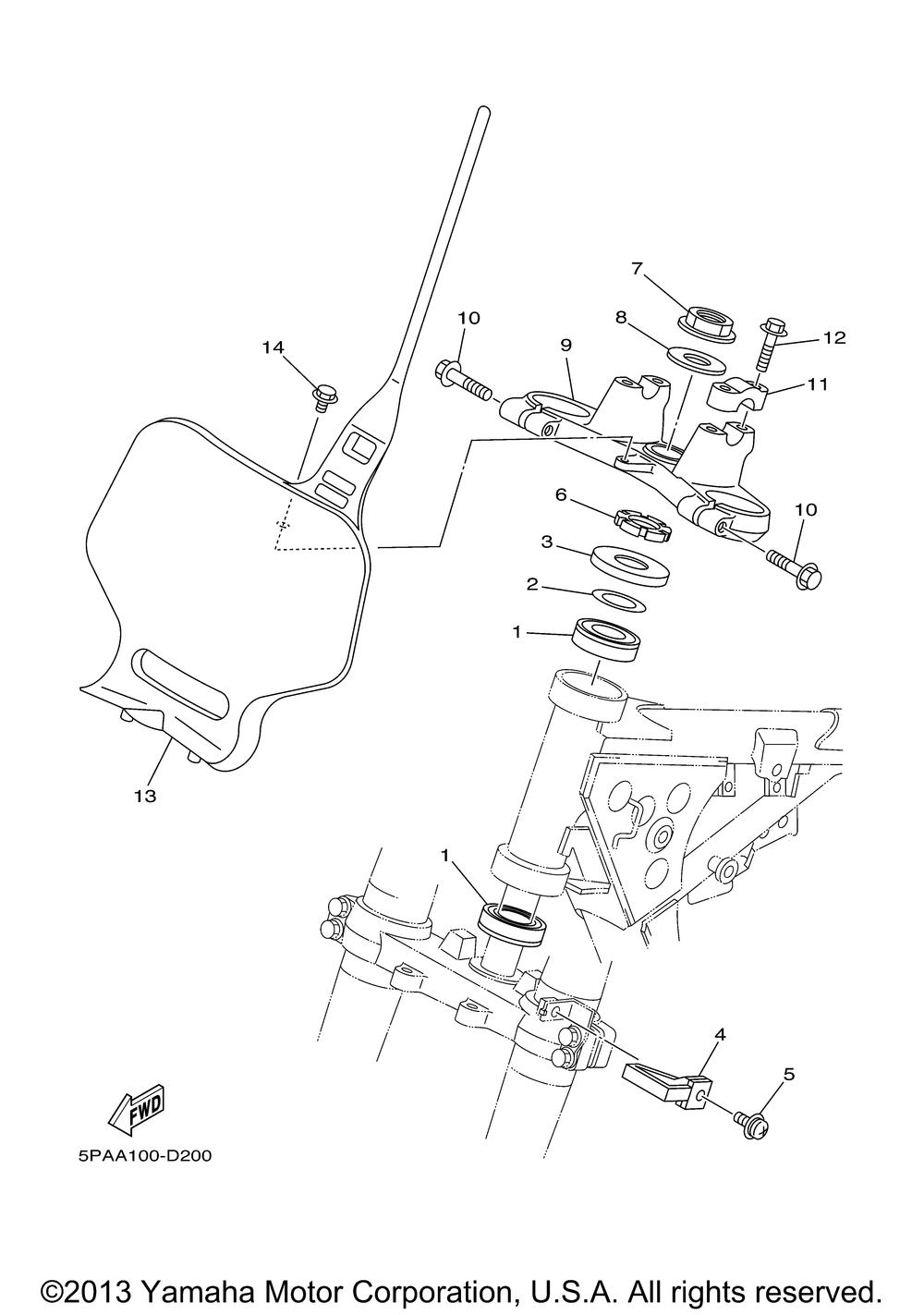 7
10
8
12
14
9
11
6
10
3
2
1
13
1
4
5
FWD
5PAA100-D200

©2013 Yamaha Motor Corporation, U.S.A. All rights reserved.