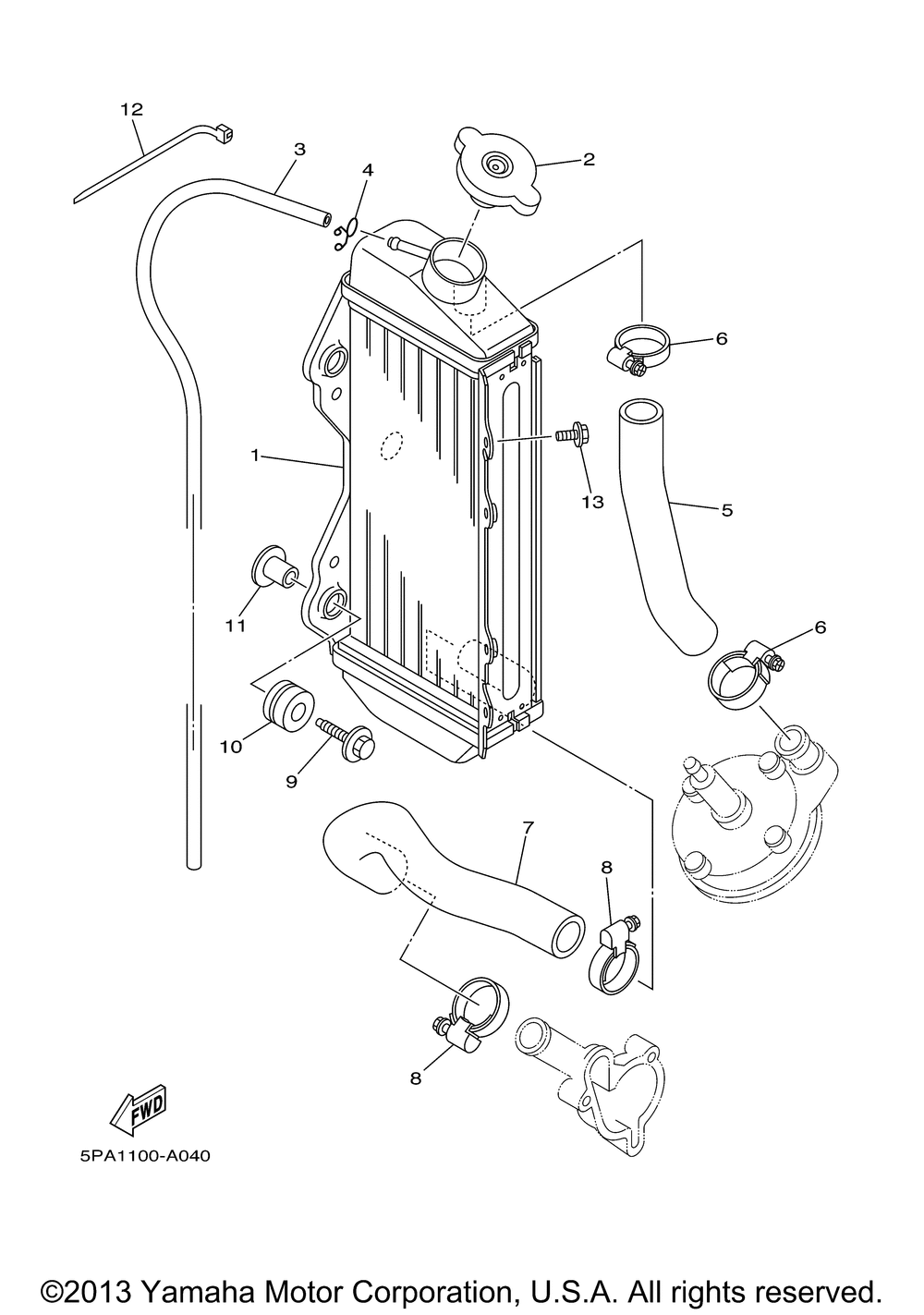 12
3
4
2
6
1
13
5
11
6
10
9
7
8
8
FWD
5PA1100-A040
©2013 Yamaha Motor Corporation, U.S.A. All rights reserved.