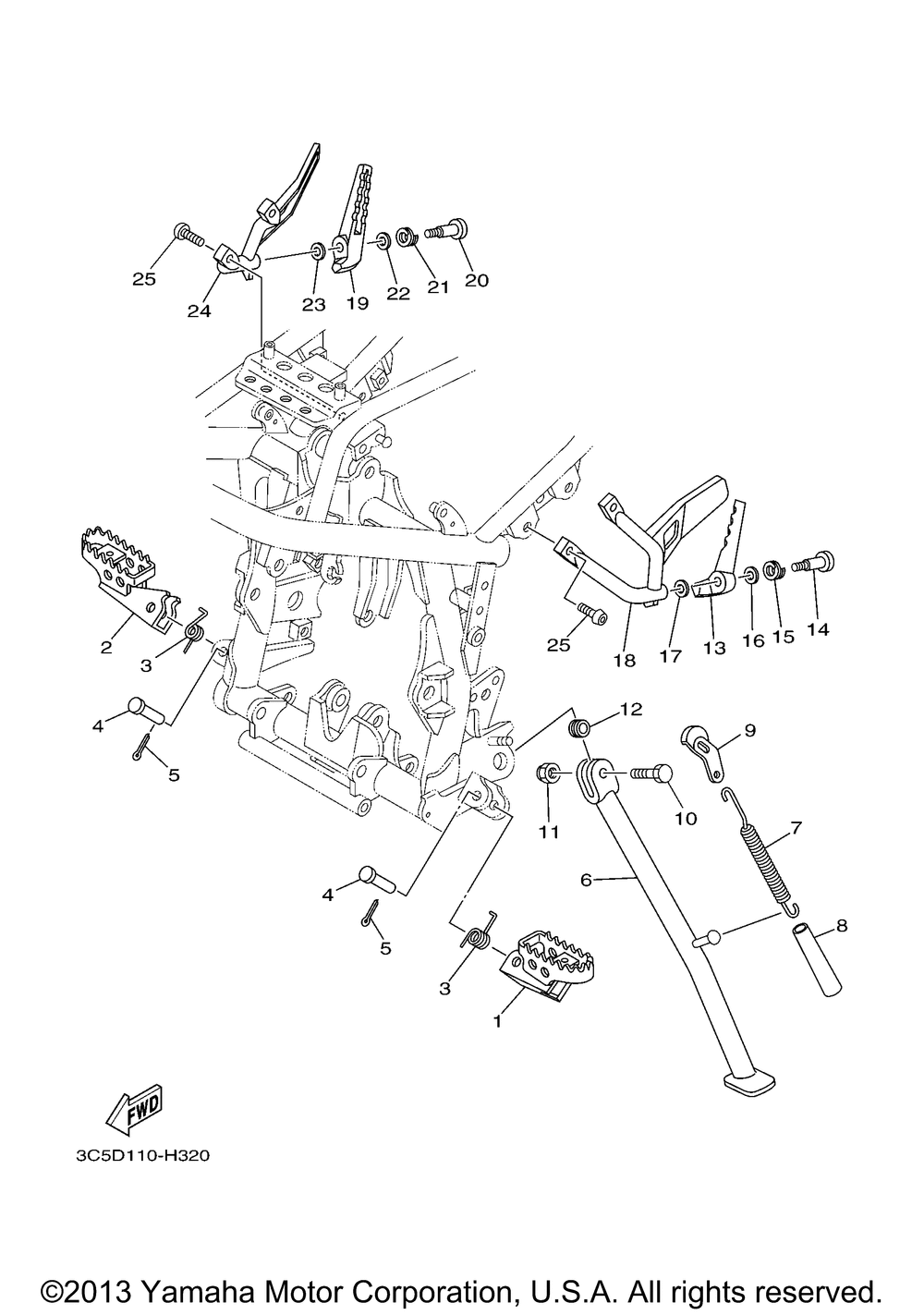 25
24
23
19
22
21
20
2
3
4
5
25
18
17
13
16
15
14
12
9
11
10
7
6
8
4
5
3
1
FWD
3C5D110-H320
©2013 Yamaha Motor Corporation, U.S.A. All rights reserved.