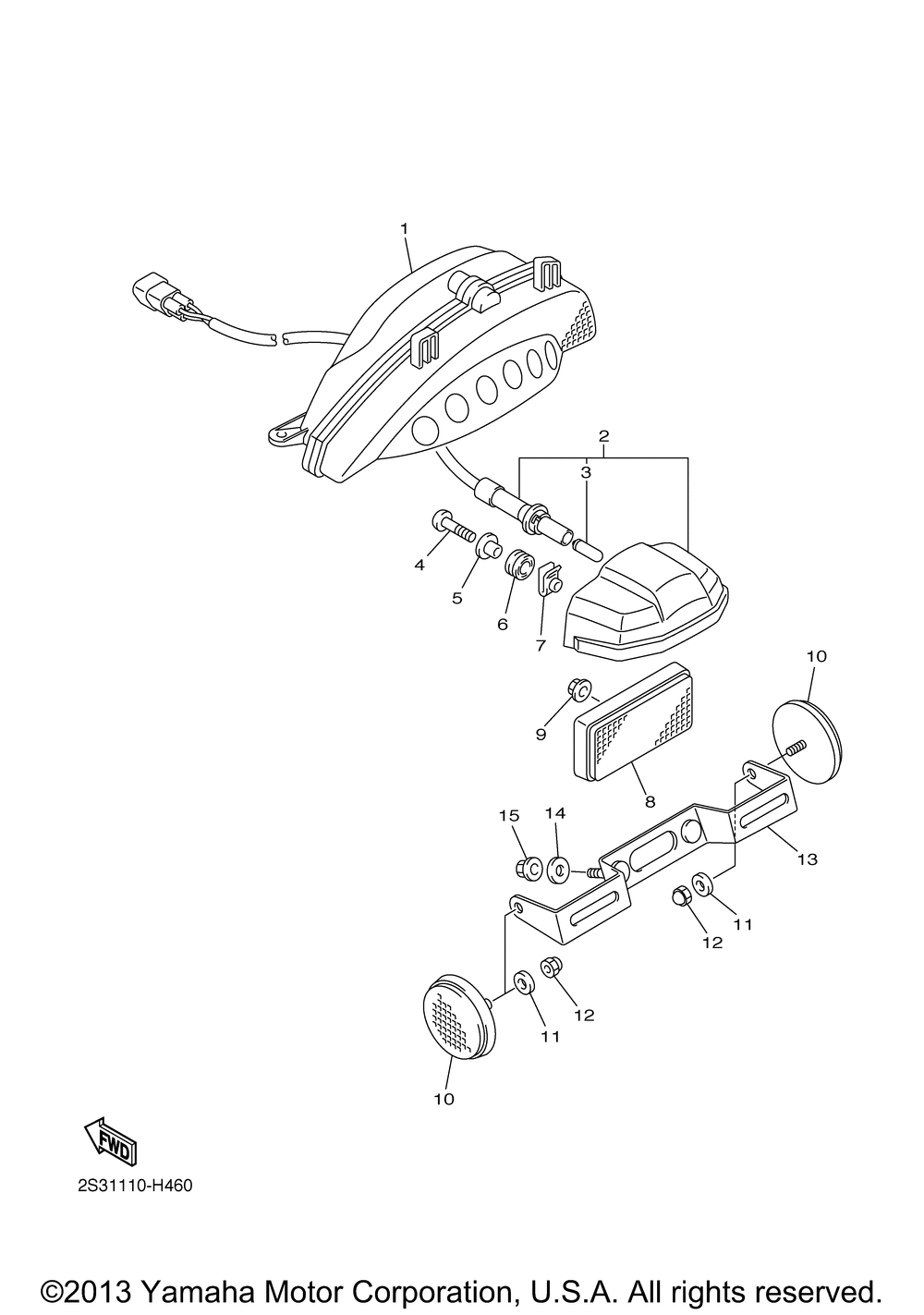 1
2
3
4
5
6
7
10
9
8
15
14
13
11
12
12
11
10
FWD
2S31110-H460

©2013 Yamaha Motor Corporation, U.S.A. All rights reserved.