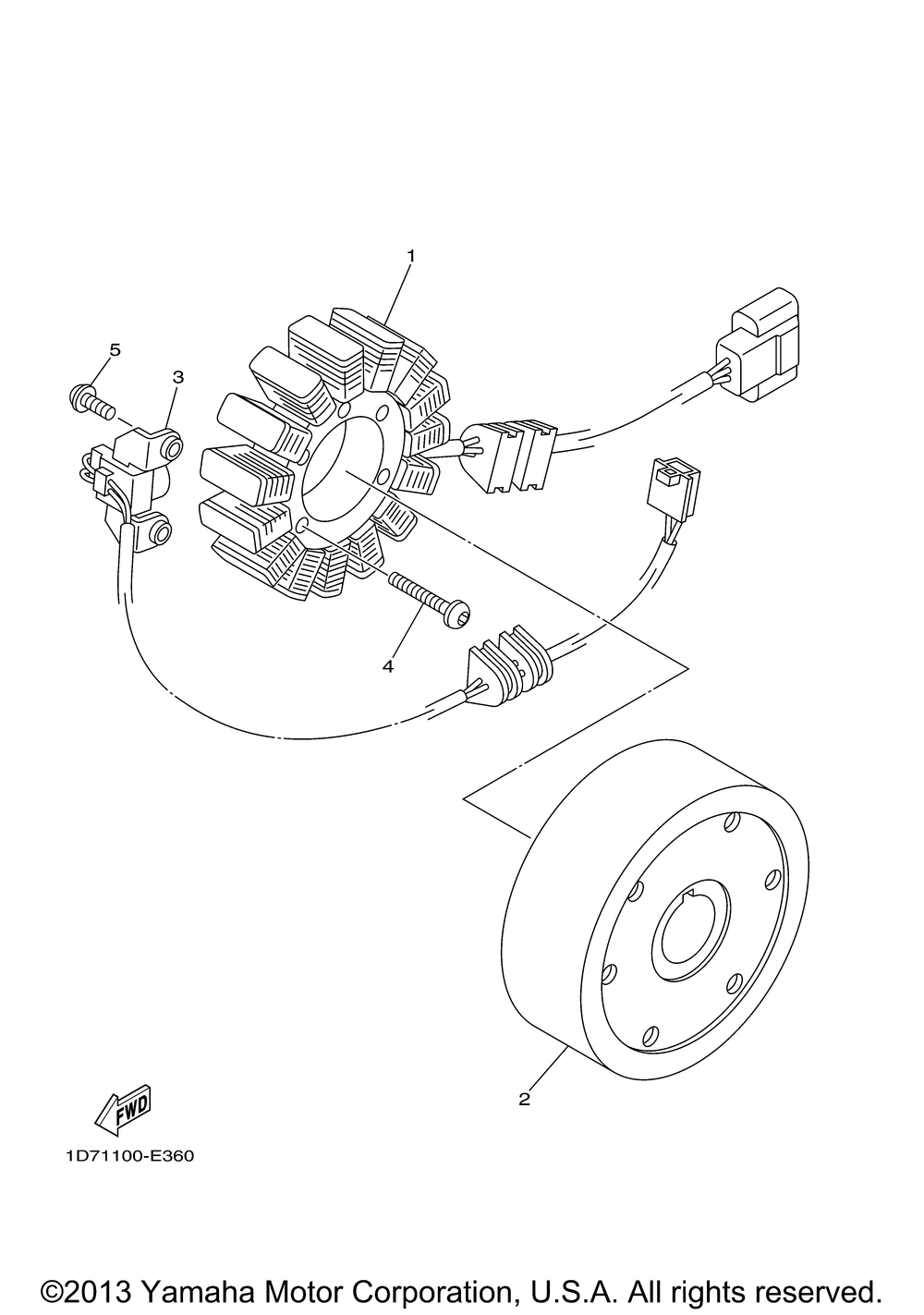 1

5

3

4

2

FWD

1D71100-E360

©2013 Yamaha Motor Corporation, U.S.A. All rights reserved.