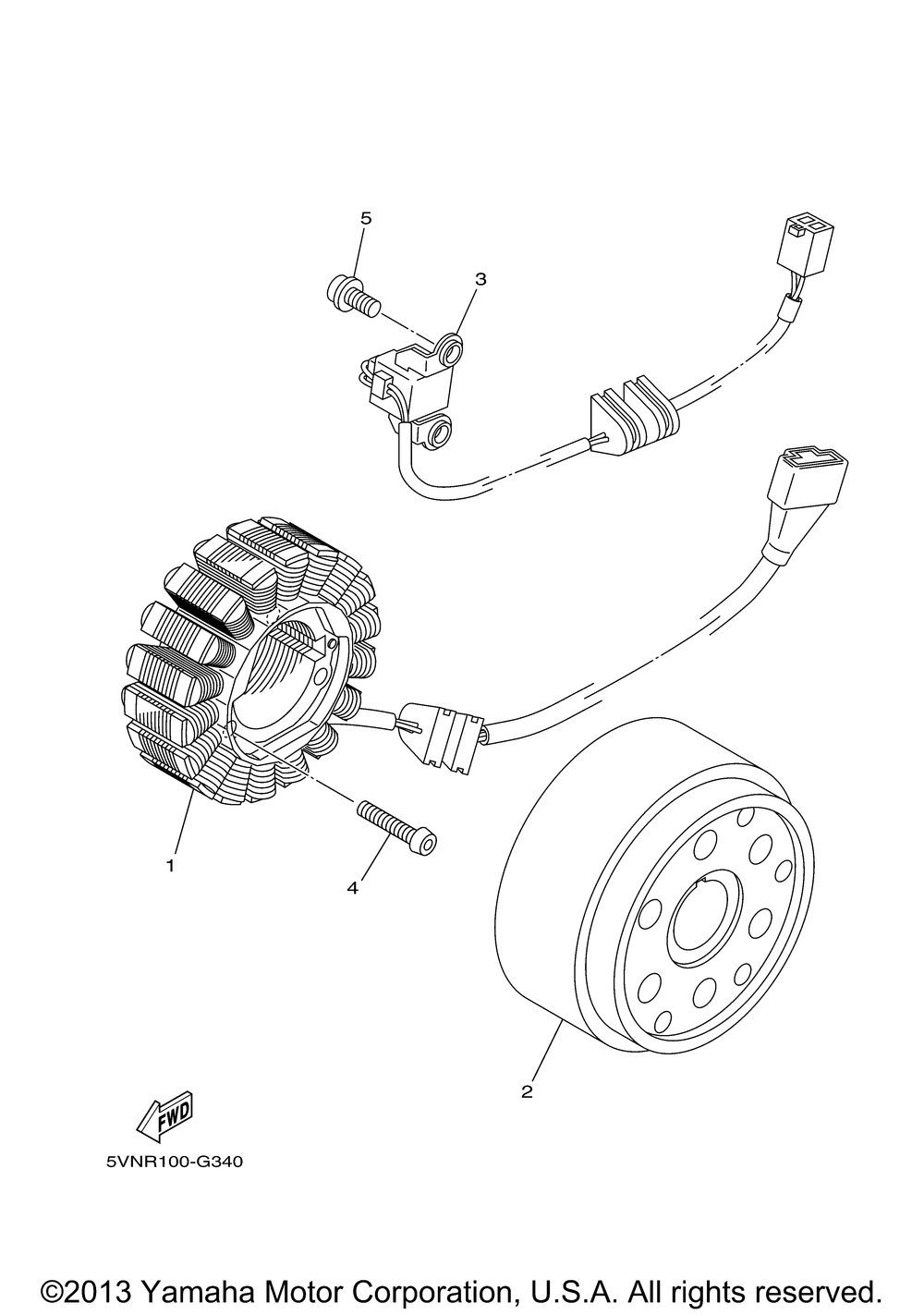 5

3

1

4

2

FWD

5VNR100-G340

©2013 Yamaha Motor Corporation, U.S.A. All rights reserved.