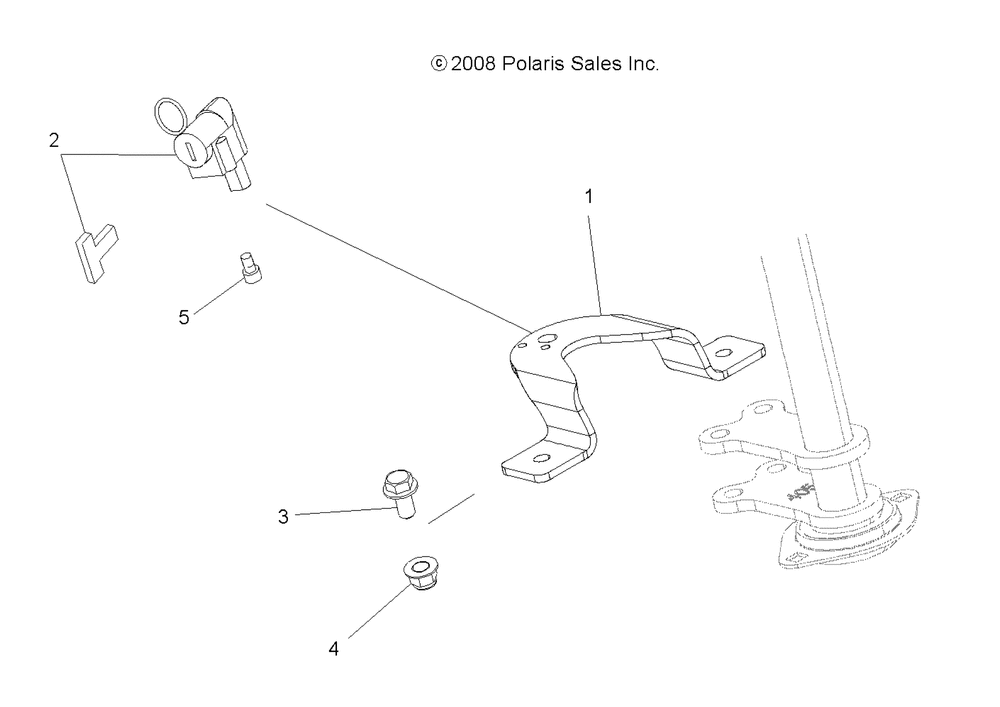 © 2008 Polaris Sales Inc.

2

1

5

3

4