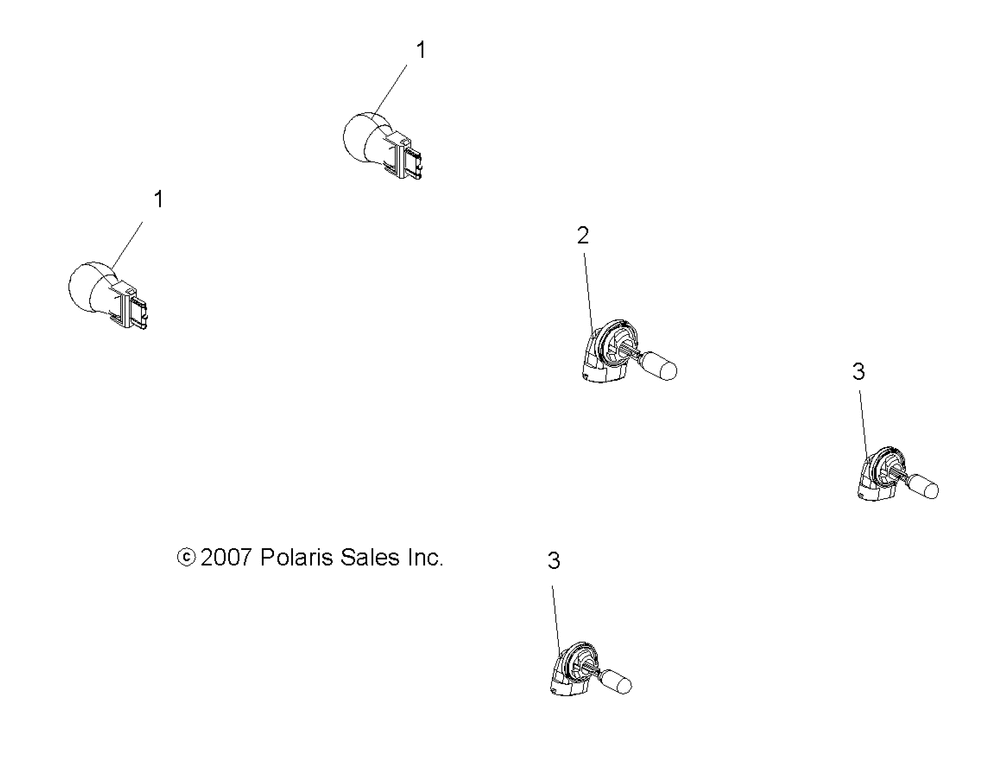 1

1

2

3

© 2007 Polaris Sales Inc.

3