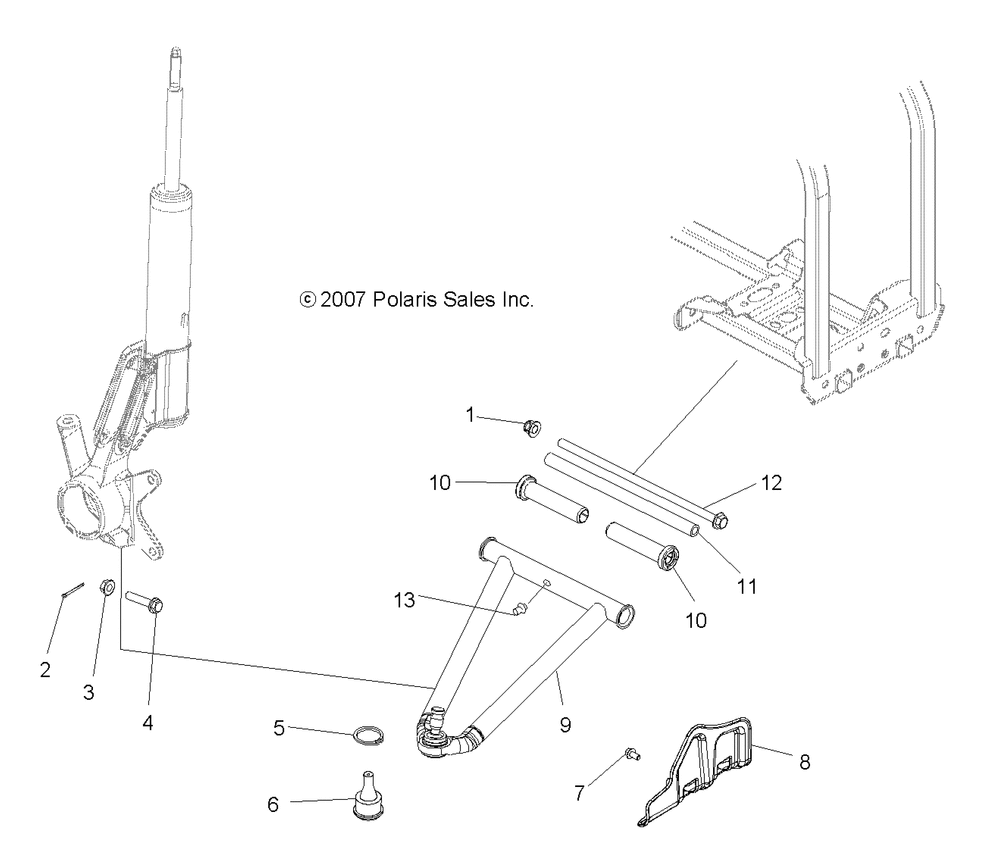 © 2007 Polaris Sales Inc.

1
10
12
11
10
13
2
3
4
9
5
6
7
8