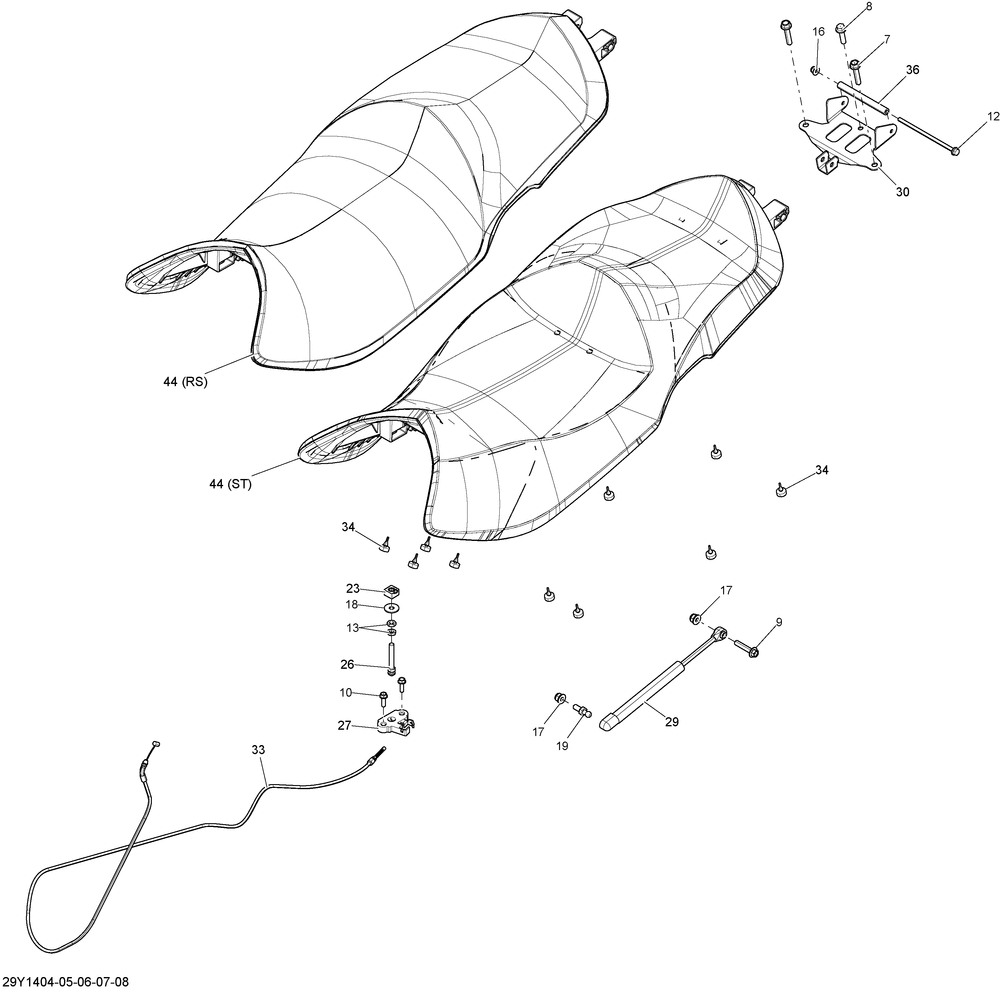 8
16
7
36
12
30
44 (RS)
44 (ST)
34
34
23
18
13
26
10
27
17
9
17
19
29
33
29Y1404-05-06-07-08