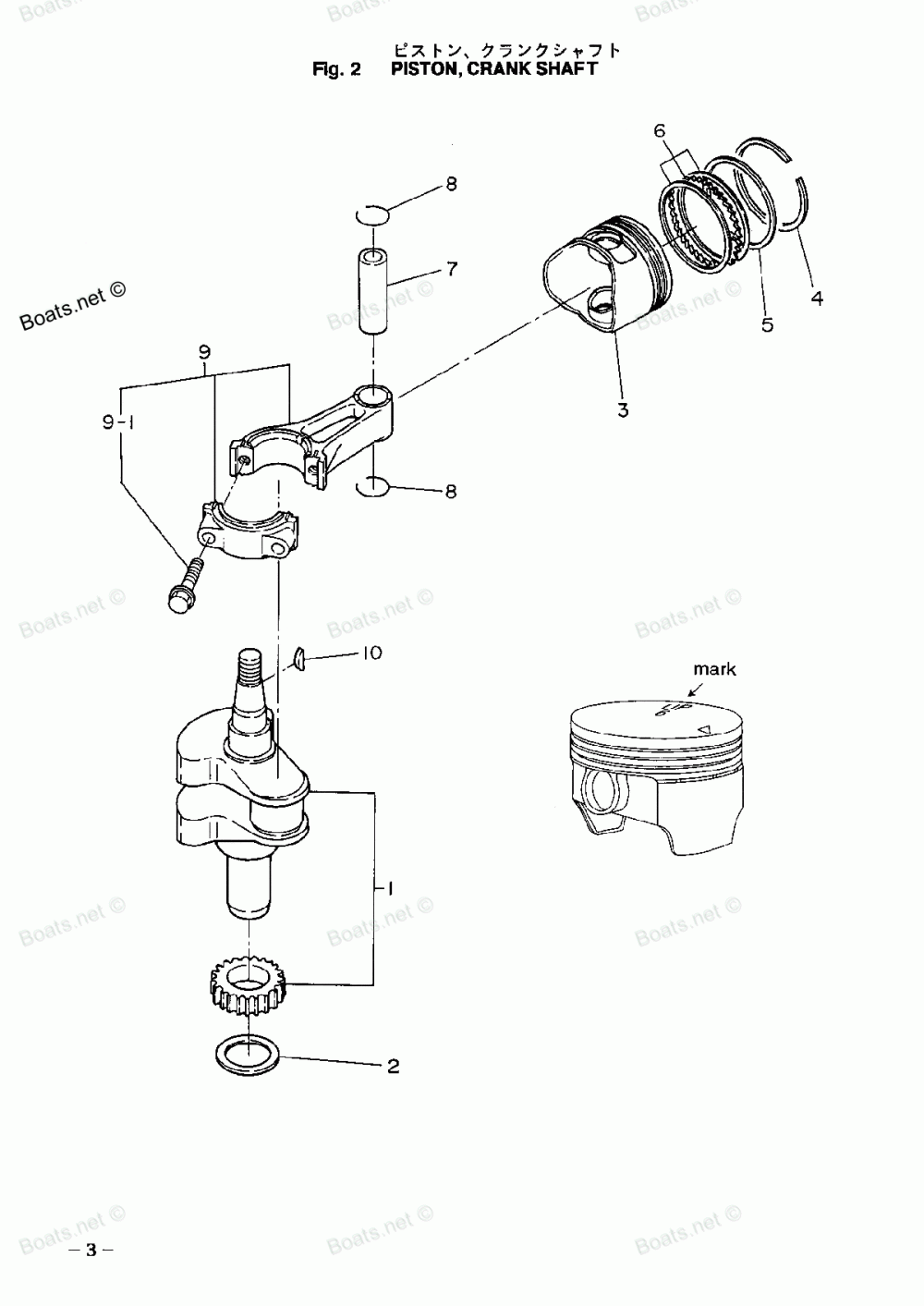 ピストン、クランクシャフト
Fig. 2 PISTON, CRANK SHAFT

Boats.net ©

6
8
7
4
5
3
9
9-1
8
10
mark
1
2

– 3 –