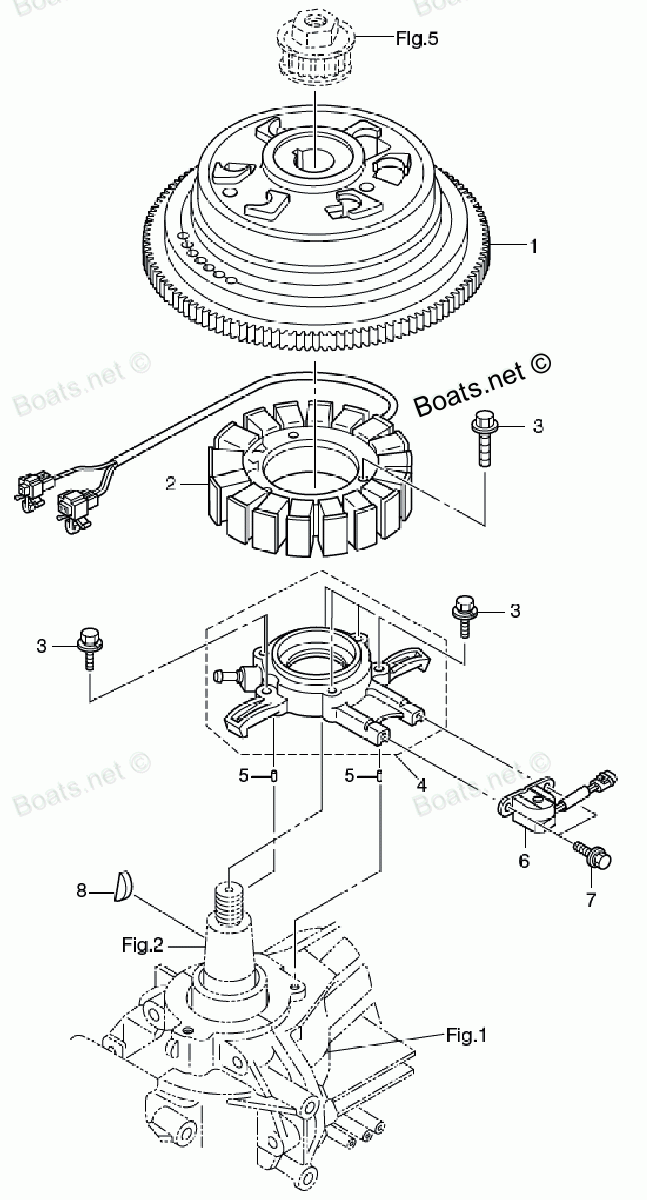 Boats.net ©

Fig.5

1

Boats.net ©

Boats.net ©

3

2

3

3

5

5

4

Boats.net ©

Boats.net ©

6

7

8

Fig.2

Fig.1