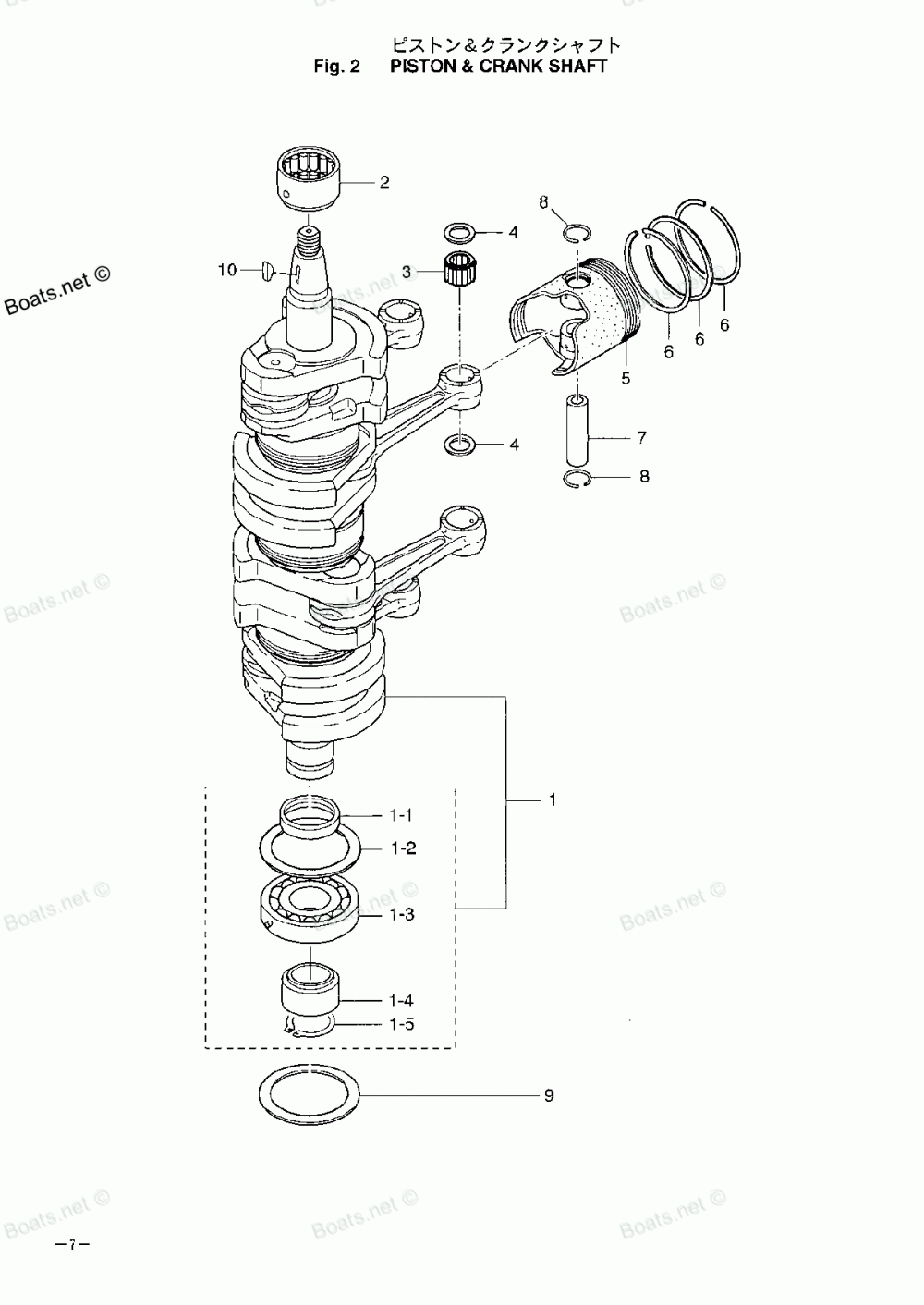 ピストン＆クランクシャフト
Fig. 2 PISTON & CRANK SHAFT

2
8
4
10
3
Boats.net ©
6
6
6
5
4
7
8
Boats.net ©
Boats.net ©
1
1-1
1-2
Boats.net ©
Boats.net ©
1-3
1-4
1-5
9
Boats.net ©
Boats.net ©
Boats.net ©
−7−