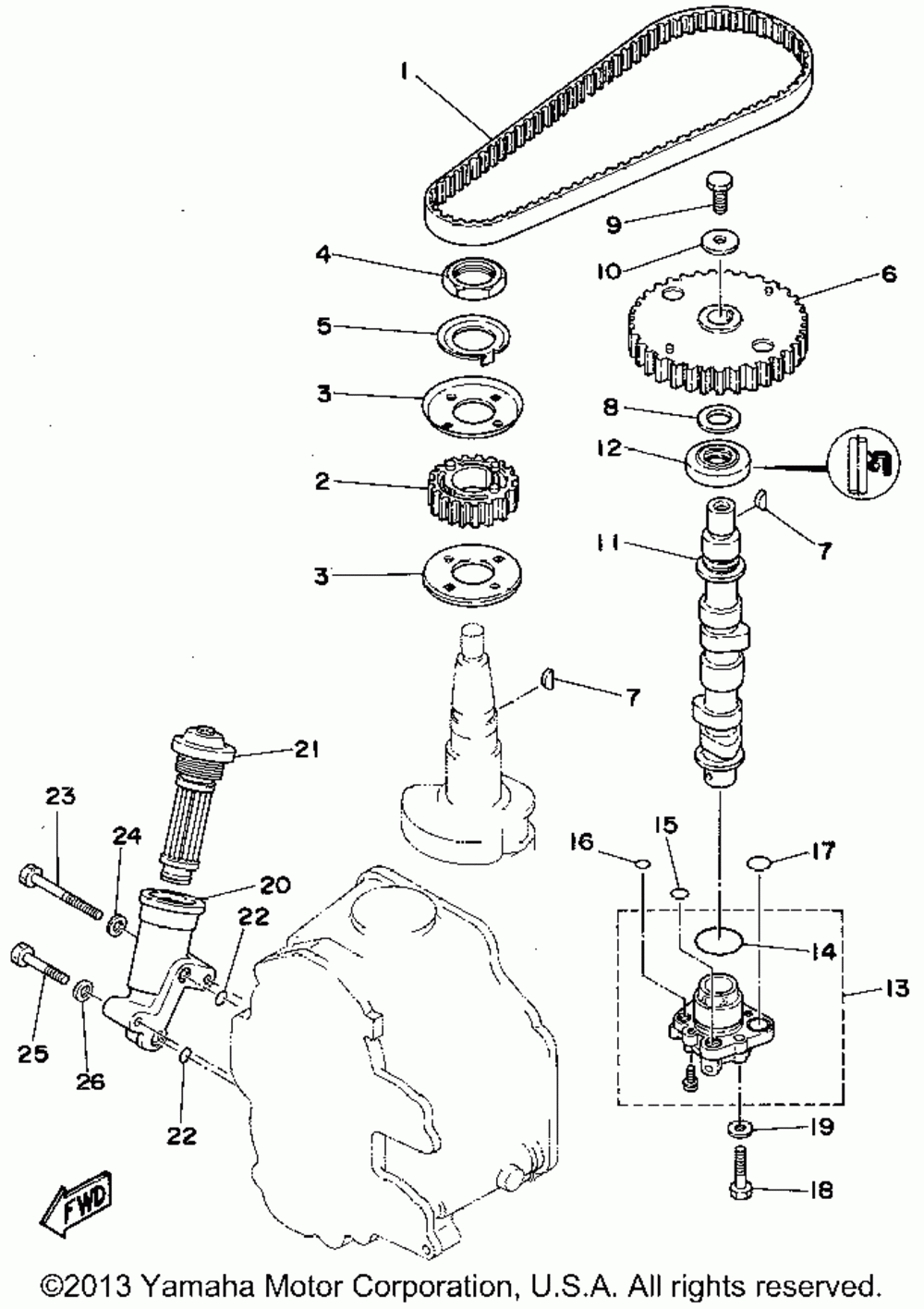 1
9
4
10
6
5
3
8
12
2
7
11
3
7
21
23
24
16
15
17
20
22
14
13
25
26
22
19
18
FWD

©2013 Yamaha Motor Corporation, U.S.A. All rights reserved.