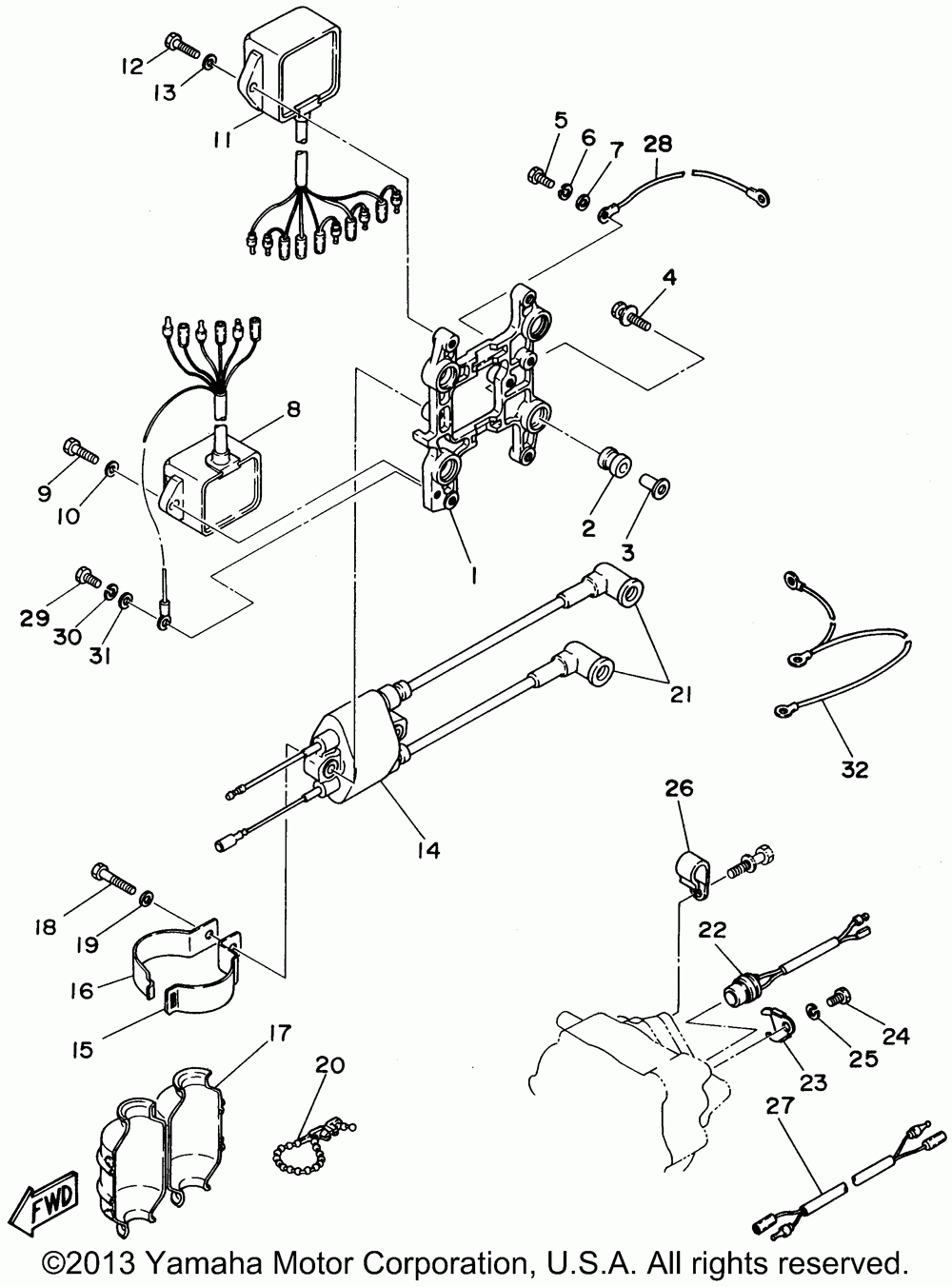 12
13
11
5
6
7
28
4
8
9
10
2
3
1
29
30
31
21
32
14
26
18
19
16
15
22
24
25
23
17
20
27
FWD
©2013 Yamaha Motor Corporation, U.S.A. All rights reserved.