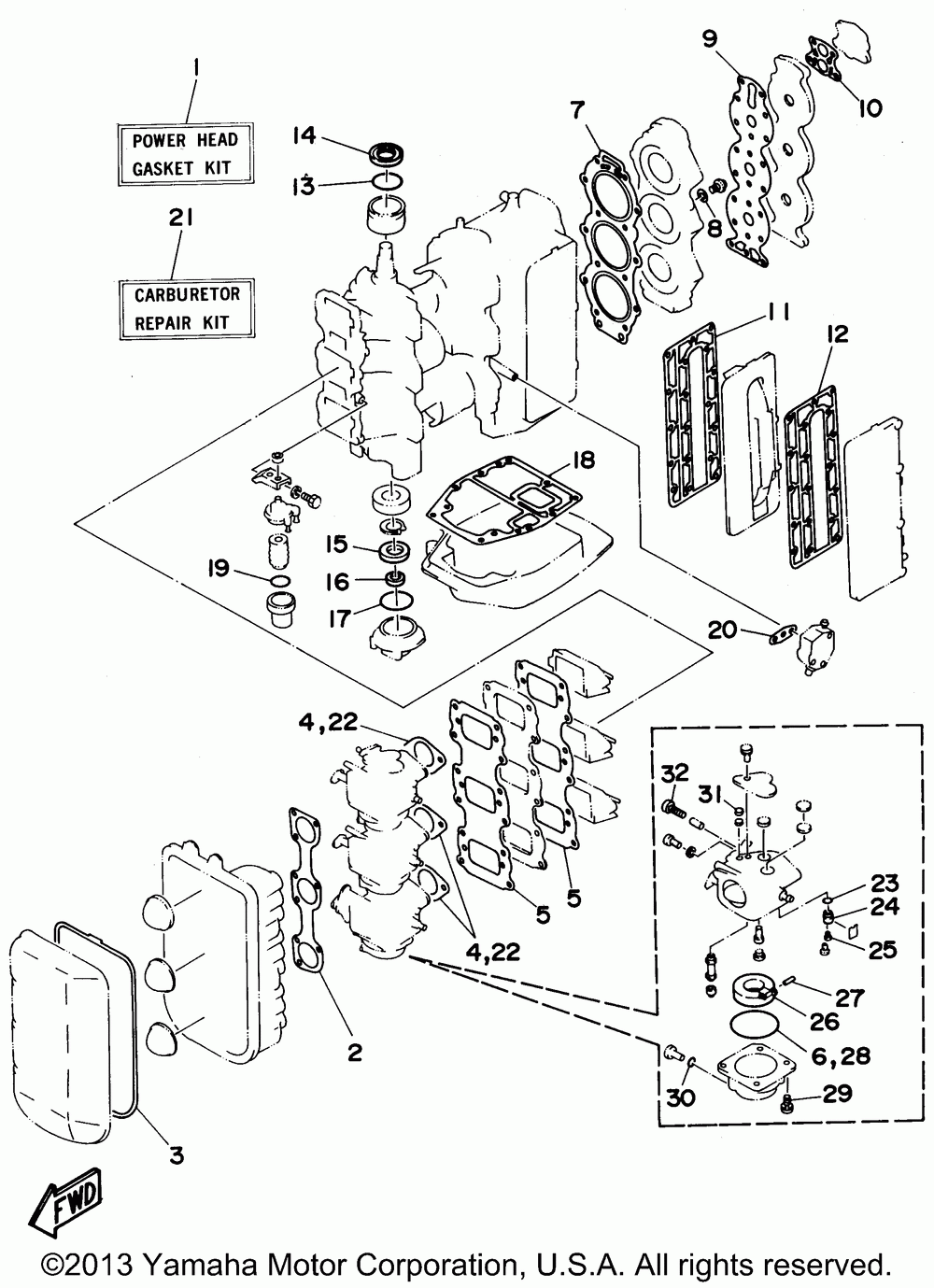 1
POWER HEAD GASKET KIT
21
CARBURETOR REPAIR KIT
14
13
7
9
10
8
11
12
18
15
16
17
19
20
4,22
5
5
4,22
2
3
32
31
23
24
25
27
26
6,28
30
29
FWD

©2013 Yamaha Motor Corporation, U.S.A. All rights reserved.