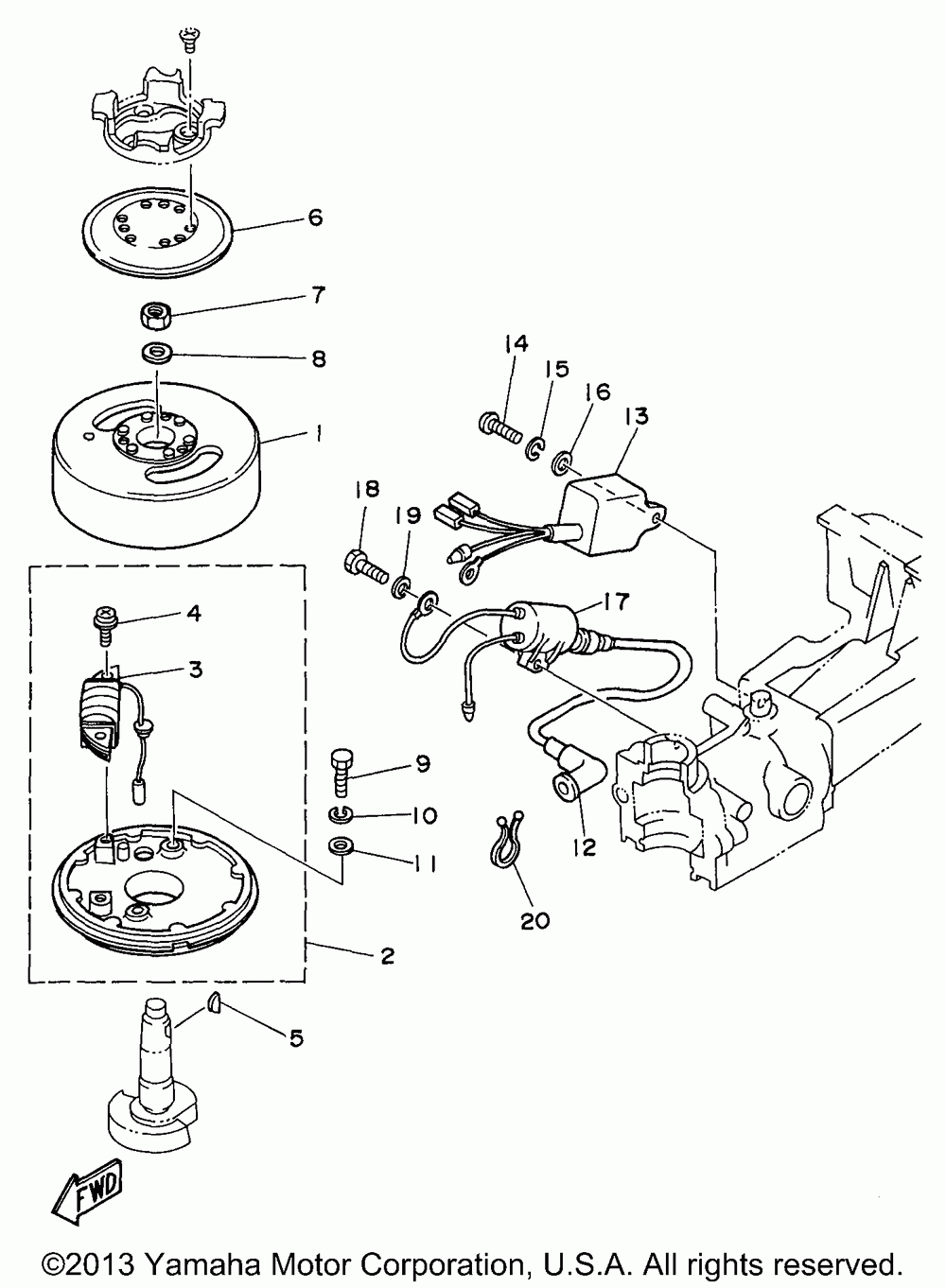 6

7

8

1

14

15

16

13

18

19

17

4

3

9

10

11

12

20

2

5

FWD

©2013 Yamaha Motor Corporation, U.S.A. All rights reserved.