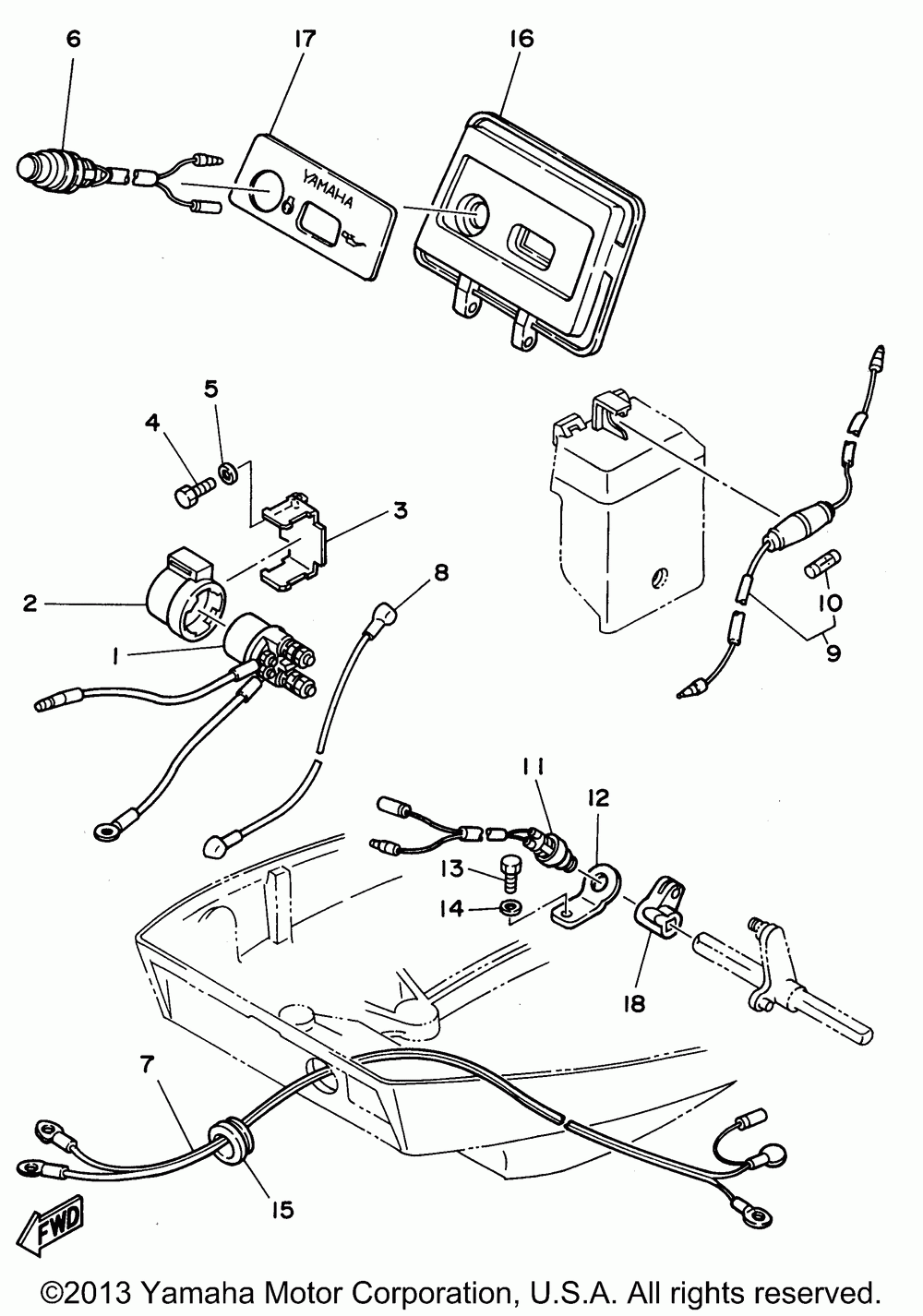 6
17
16
YAMAHA
5
4
3
2
1
8
10
9
11
12
13
14
18
7
15
FWD
©2013 Yamaha Motor Corporation, U.S.A. All rights reserved.