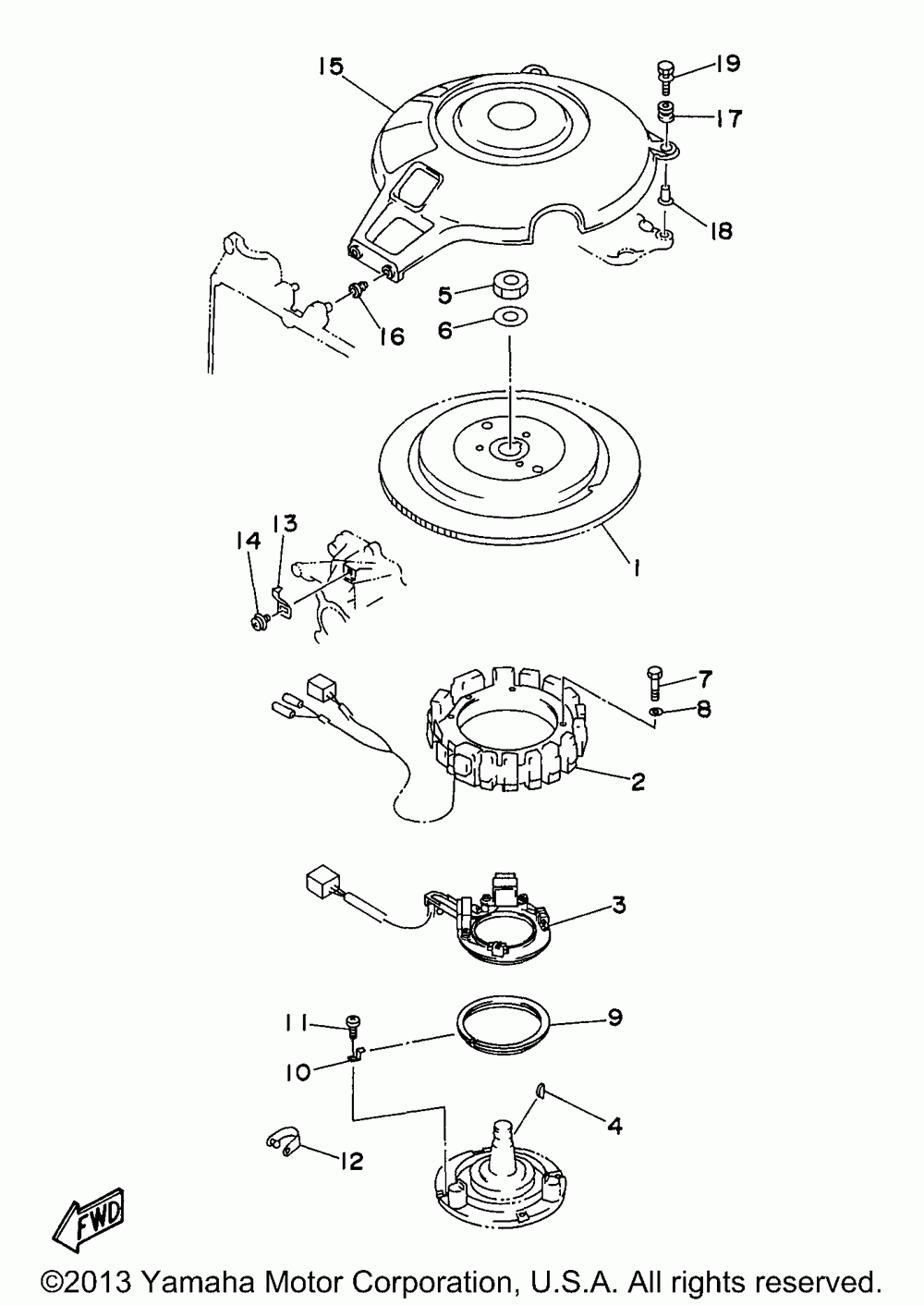 15
19
17
18
5
6
16
1
14
13
7
8
2
3
11
9
10
4
12
FWD
©2013 Yamaha Motor Corporation, U.S.A. All rights reserved.