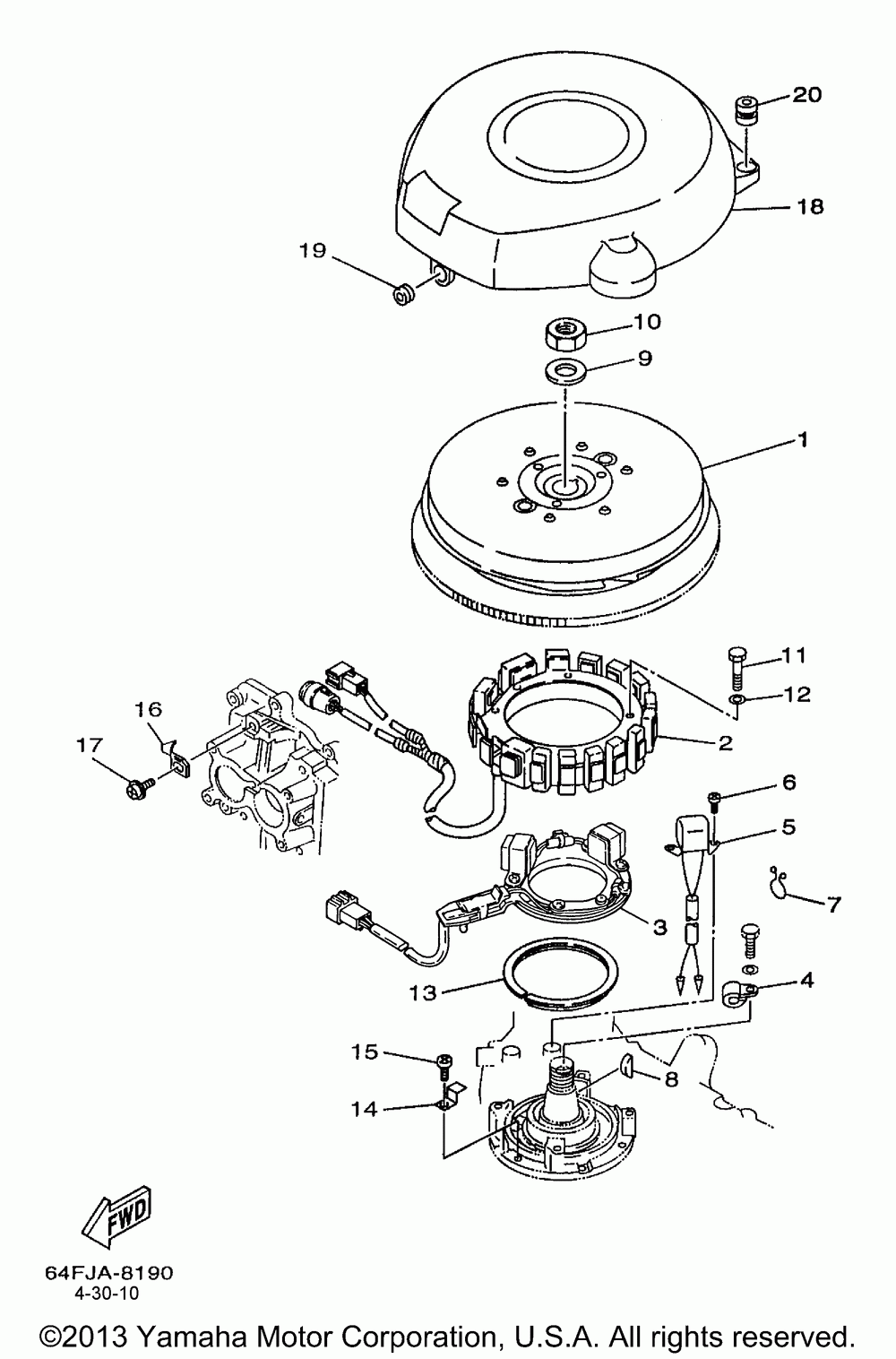 20
18
19
10
9
1
11
12
2
16
17
6
5
7
3
4
13
15
8
14
FWD
64FJA-8190
4-30-10
©2013 Yamaha Motor Corporation, U.S.A. All rights reserved.