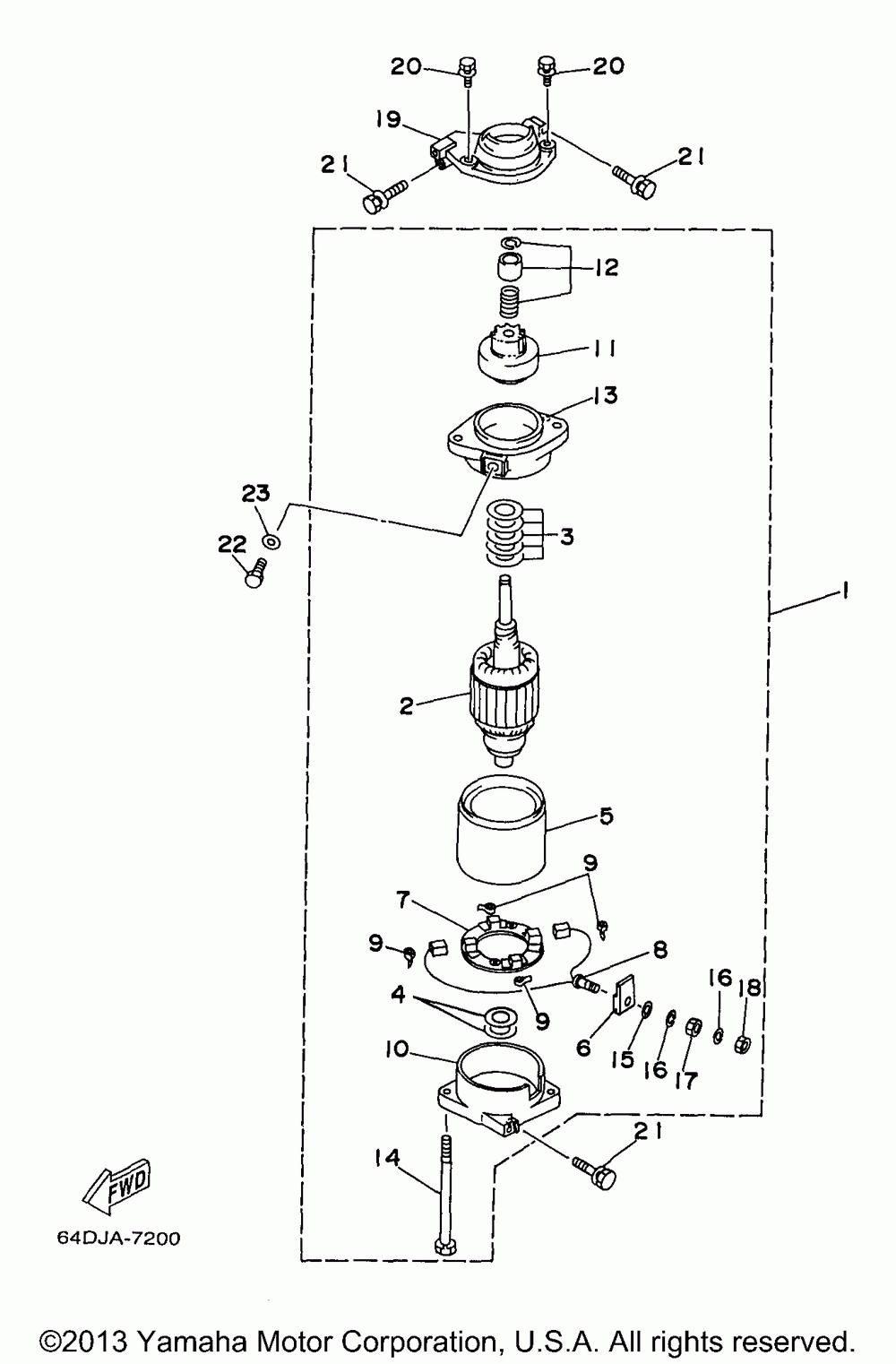 20
20
19
21
21
12
11
13
23
22
3
1
2
5
9
7
9
8
16
18
4
9
6
15
16
17
10
21
14
FWD
64DJA-7200
©2013 Yamaha Motor Corporation, U.S.A. All rights reserved.