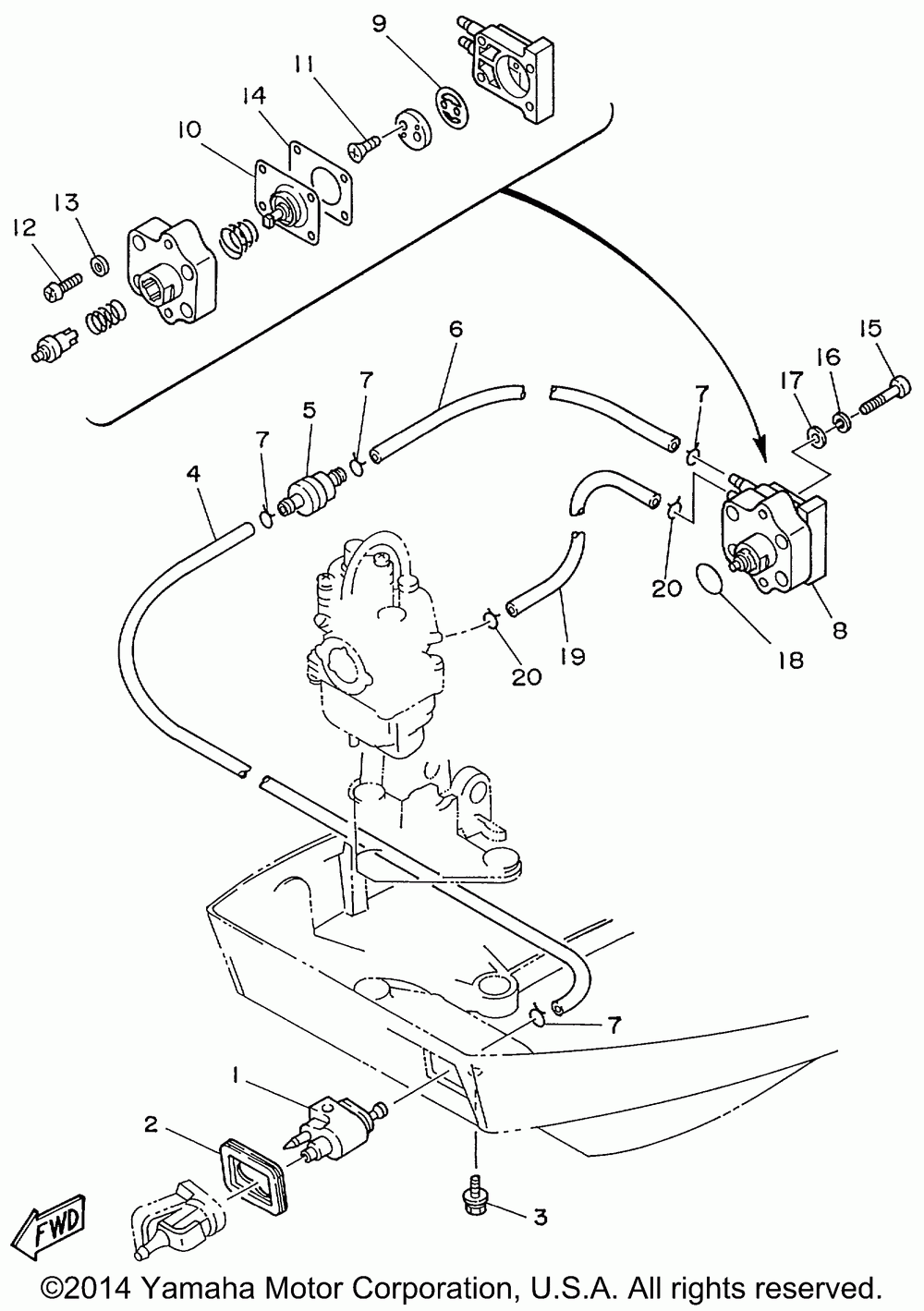 9
11
14
10
13
12
6
15
16
17
7
5
7
7
4
20
8
18
19
20
7
1
2
3
FWD

©2014 Yamaha Motor Corporation, U.S.A. All rights reserved.