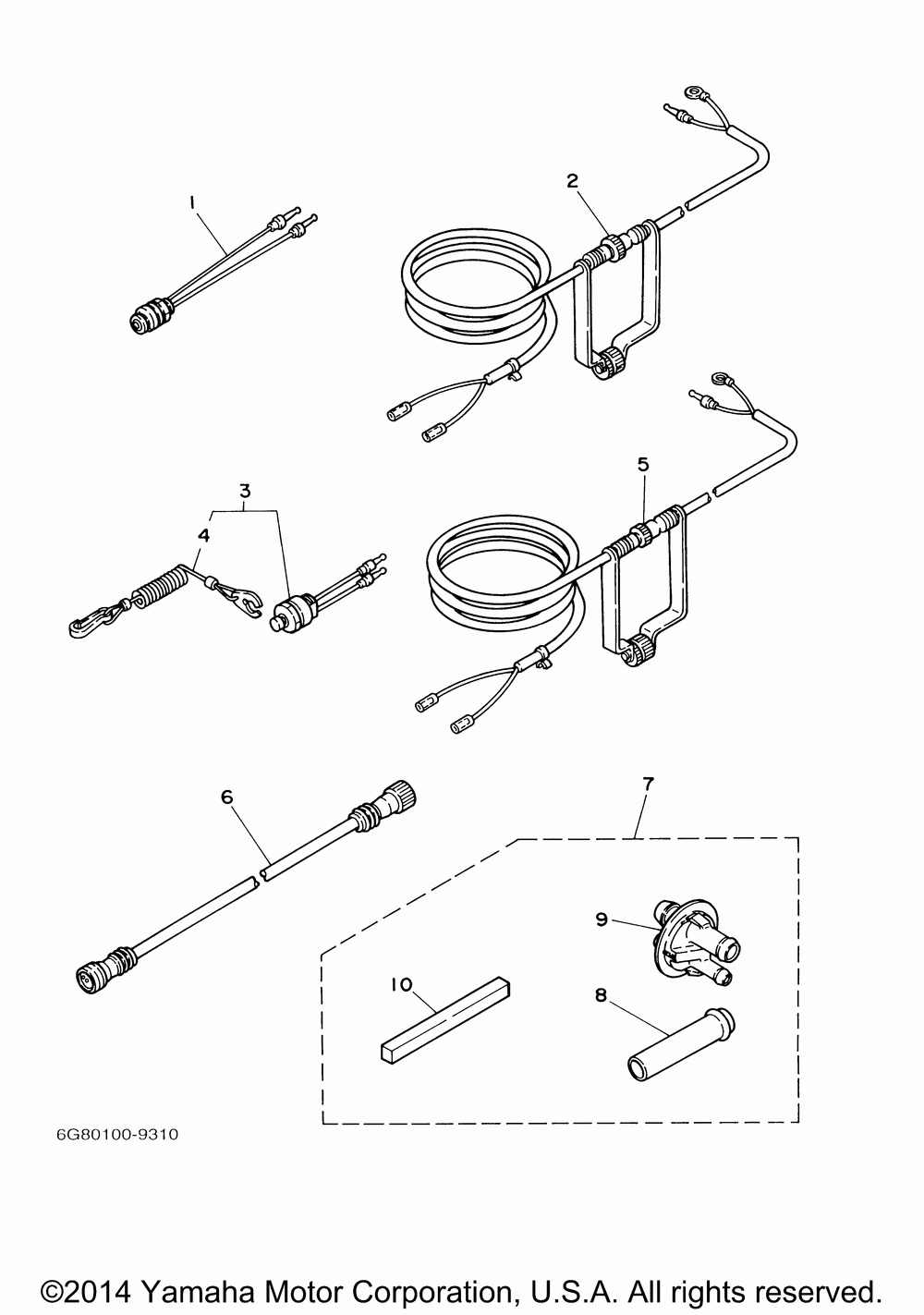 1
2
3
4
5
6
7
9
10
8
6G80100-9310
©2014 Yamaha Motor Corporation, U.S.A. All rights reserved.