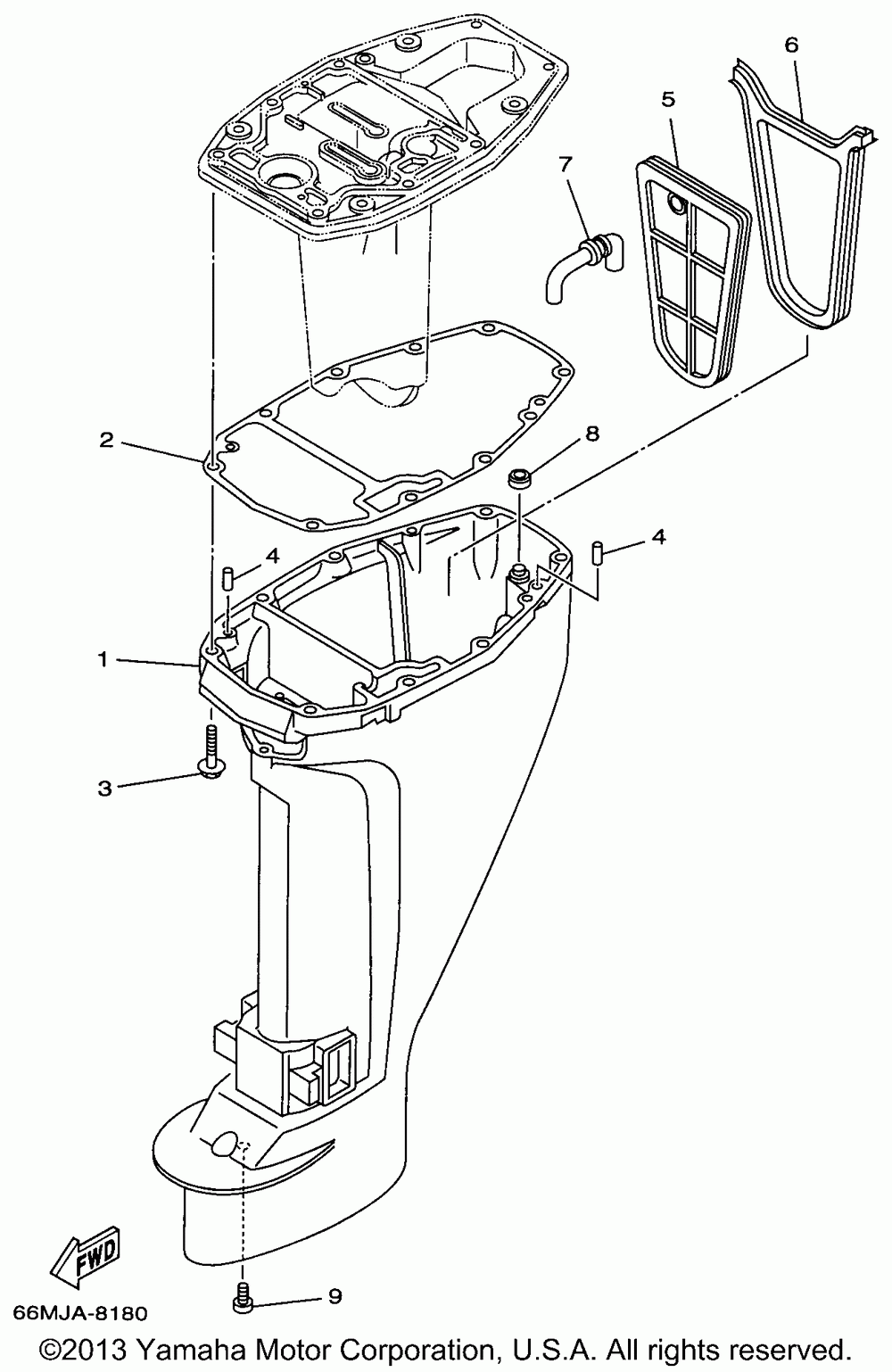 6
5
7
2
8
4
4
1
3
FWD
9
66MJA-8180
©2013 Yamaha Motor Corporation, U.S.A. All rights reserved.