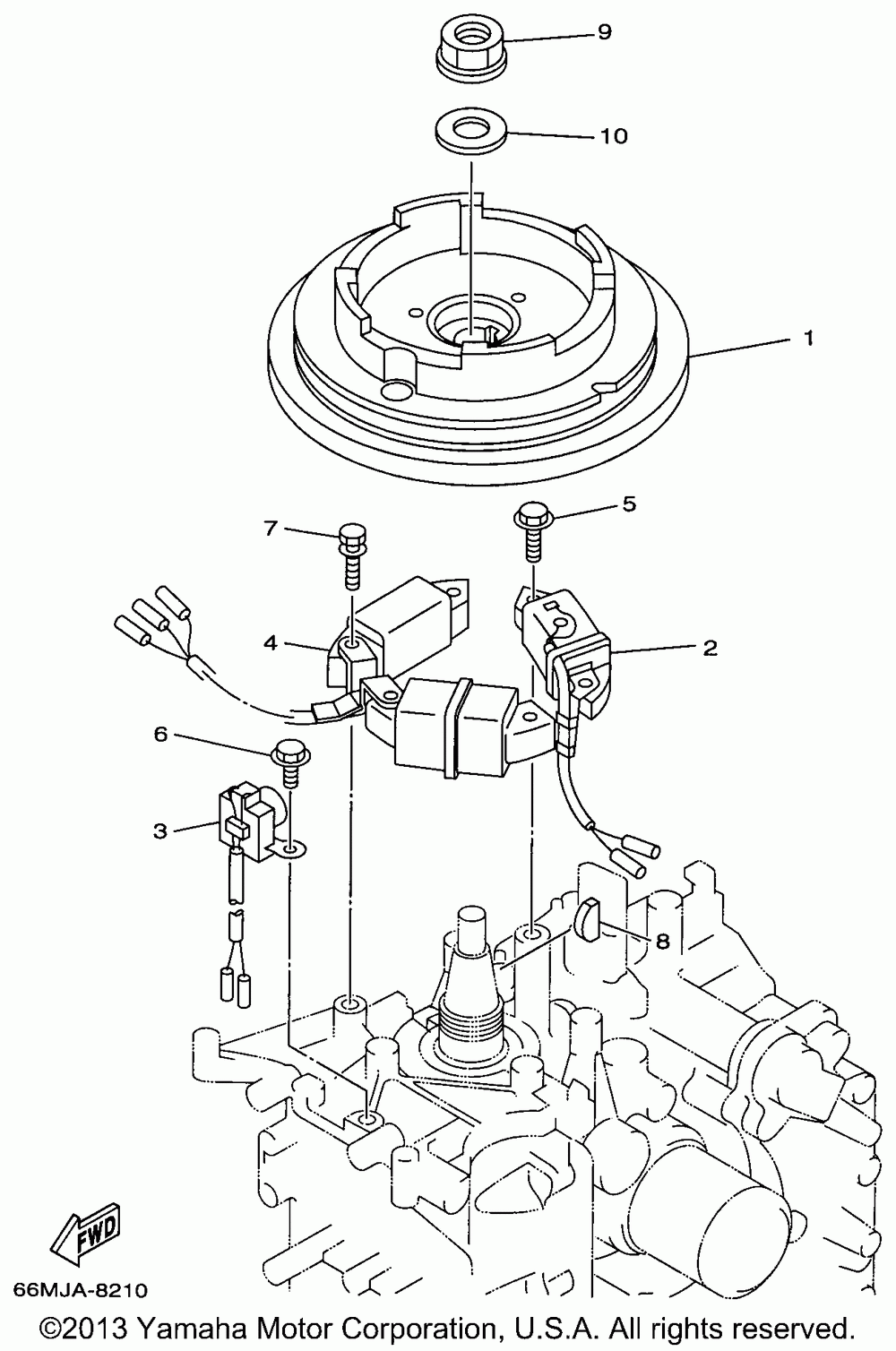 9

10

1

7

5

4

2

6

3

8

FWD

66MJA-8210

©2013 Yamaha Motor Corporation, U.S.A. All rights reserved.