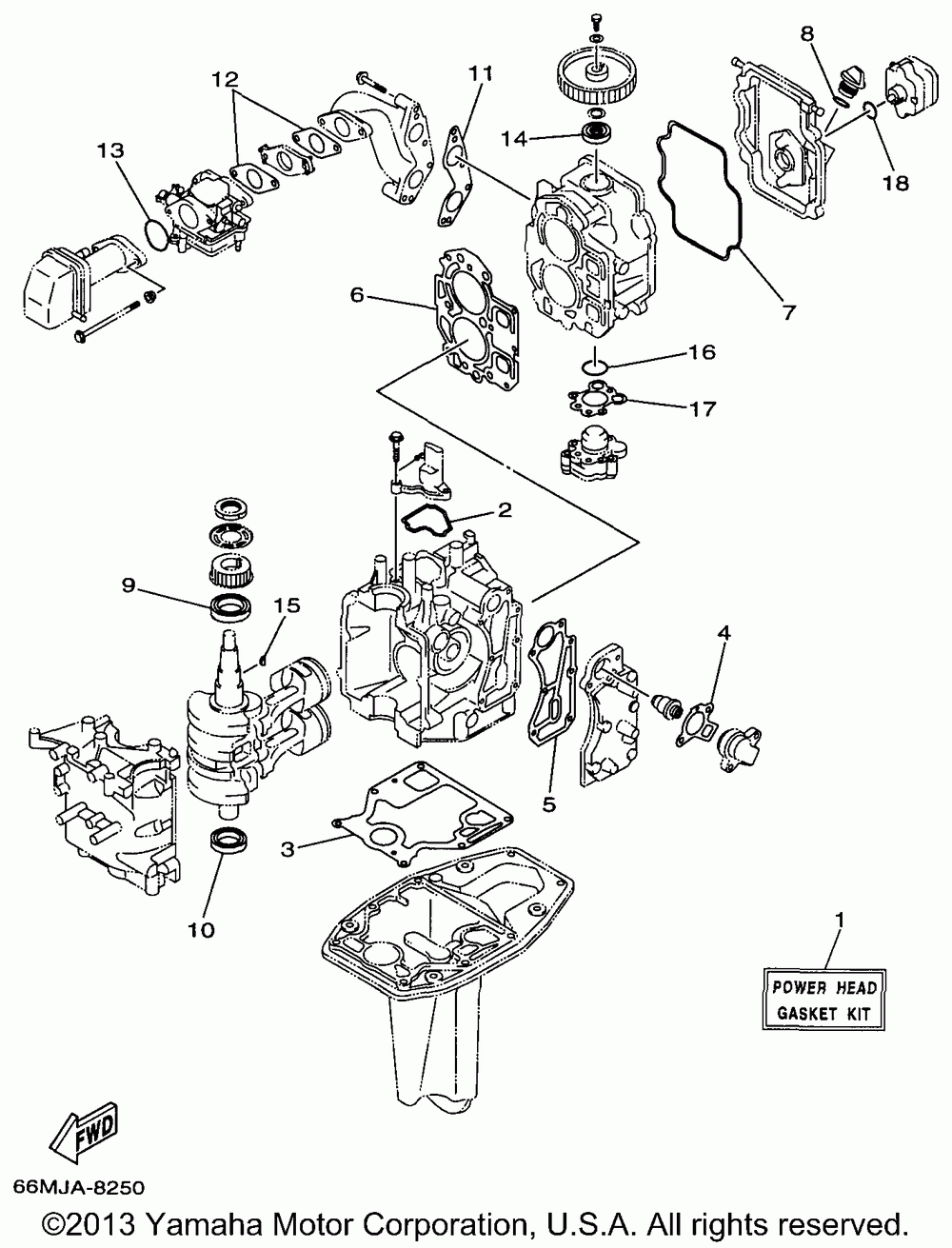 12
11
8
13
14
18
6
7
16
17
2
9
15
4
5
3
10
1
POWER HEAD GASKET KIT
FWD
66MJA-8250
©2013 Yamaha Motor Corporation, U.S.A. All rights reserved.