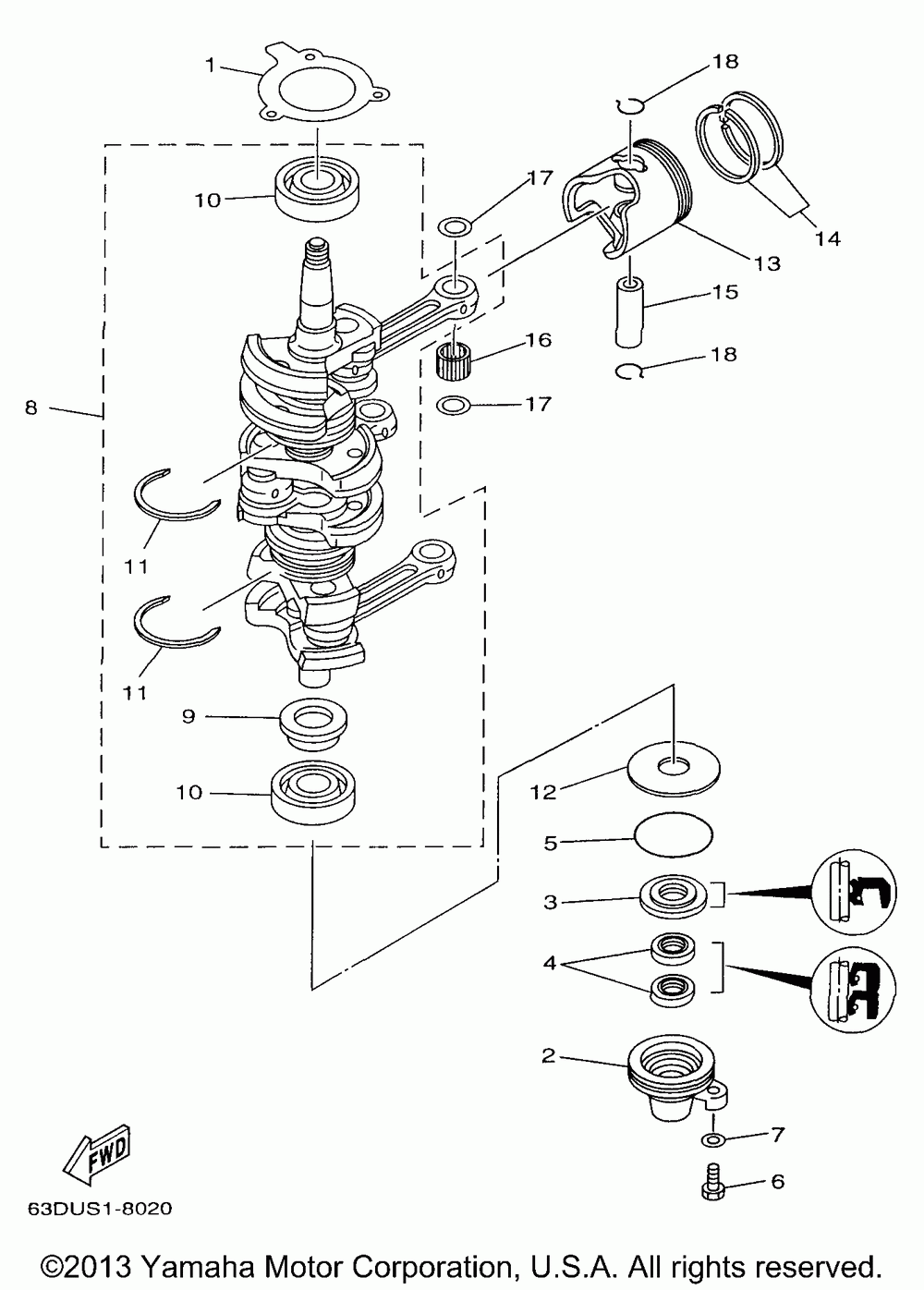 1
18
10
17
14
13
15
16
18
8
17
11
11
9
10
12
5
3
4
2
7
6
FWD
63DUS1-8020
©2013 Yamaha Motor Corporation, U.S.A. All rights reserved.