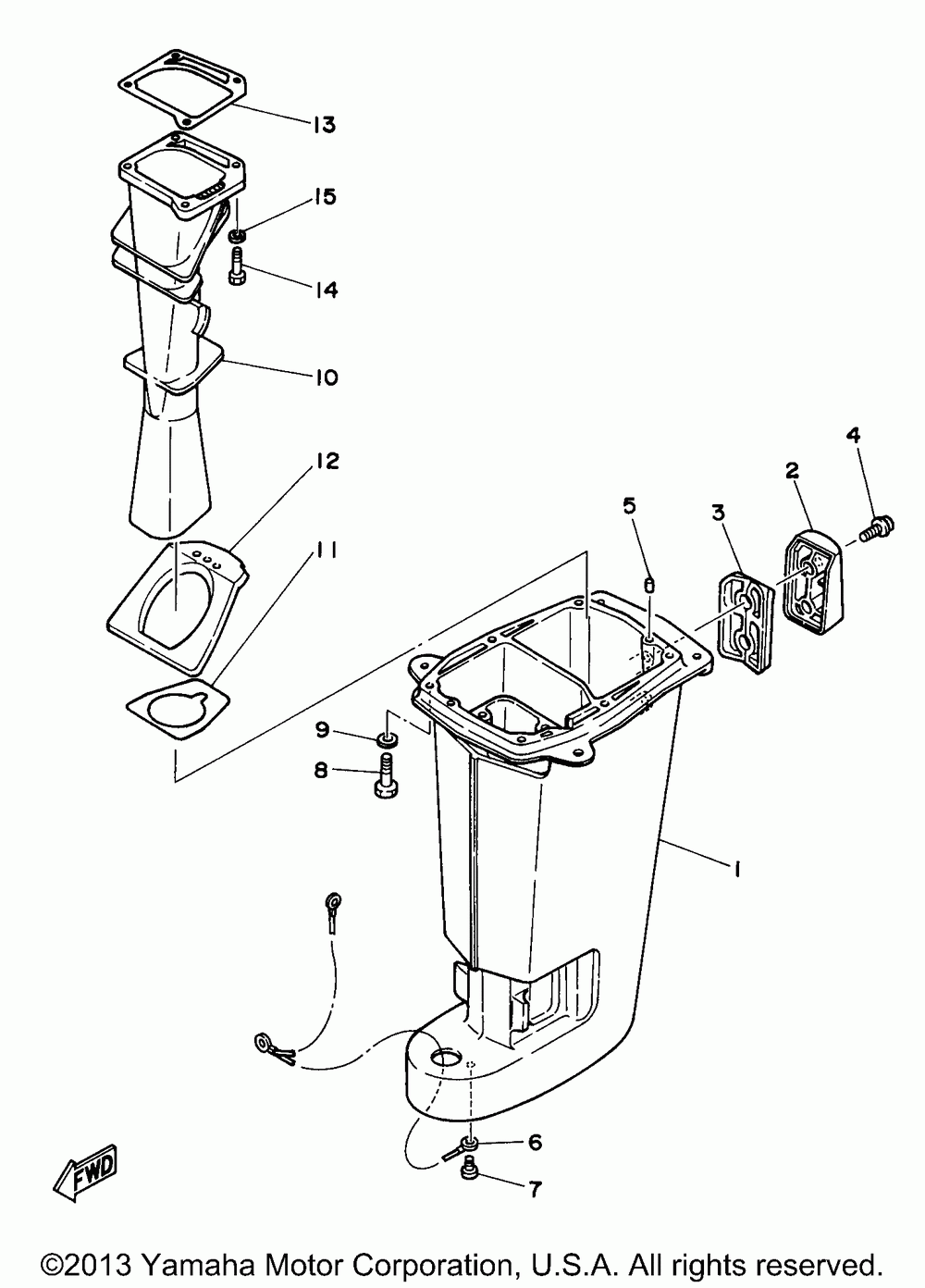 13
15
14
10
12
11
4
2
3
5
9
8
1
6
7
FWD
©2013 Yamaha Motor Corporation, U.S.A. All rights reserved.