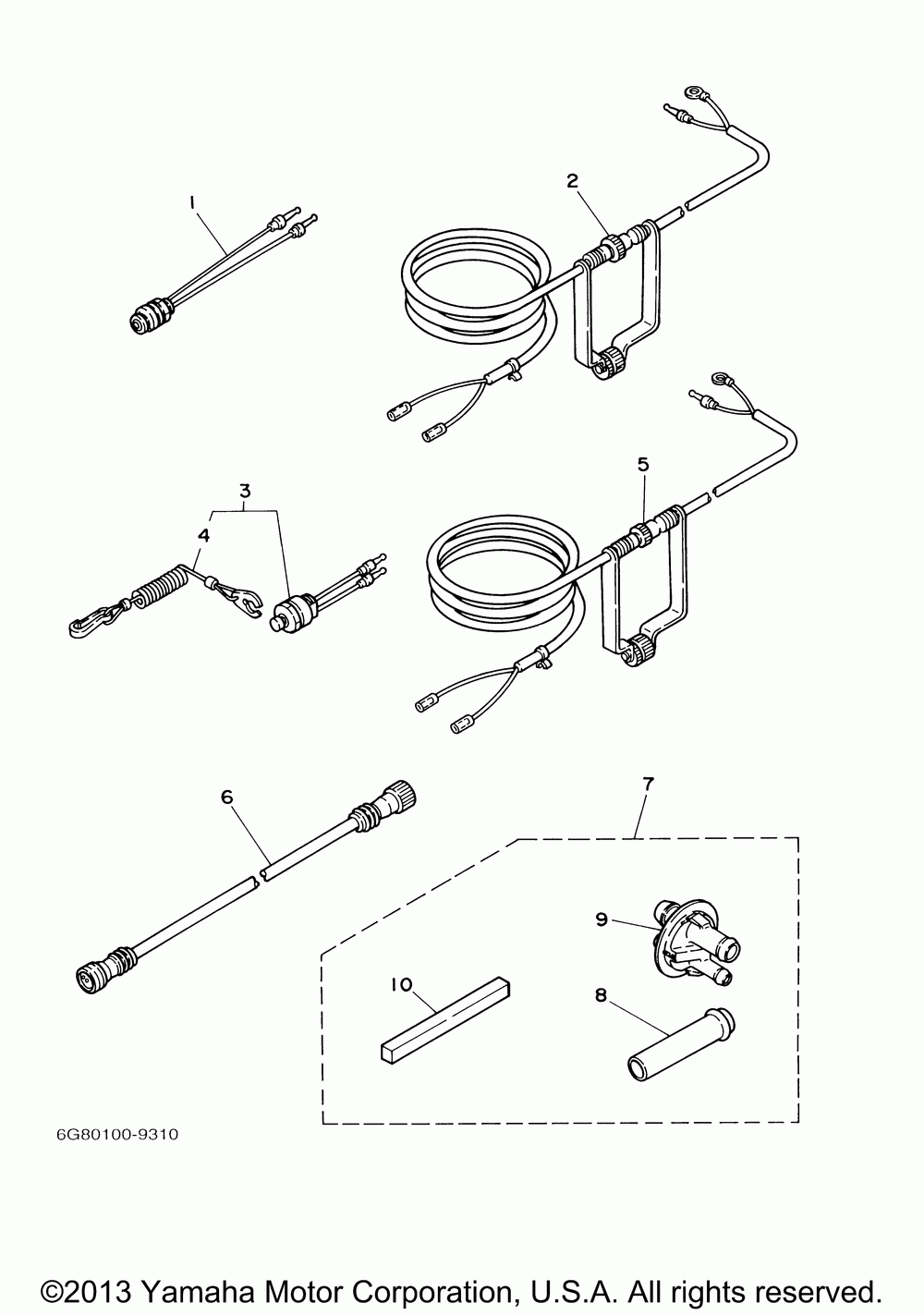 1
2
3
4
5
6
7
9
10
8
6G80100-9310
©2013 Yamaha Motor Corporation, U.S.A. All rights reserved.