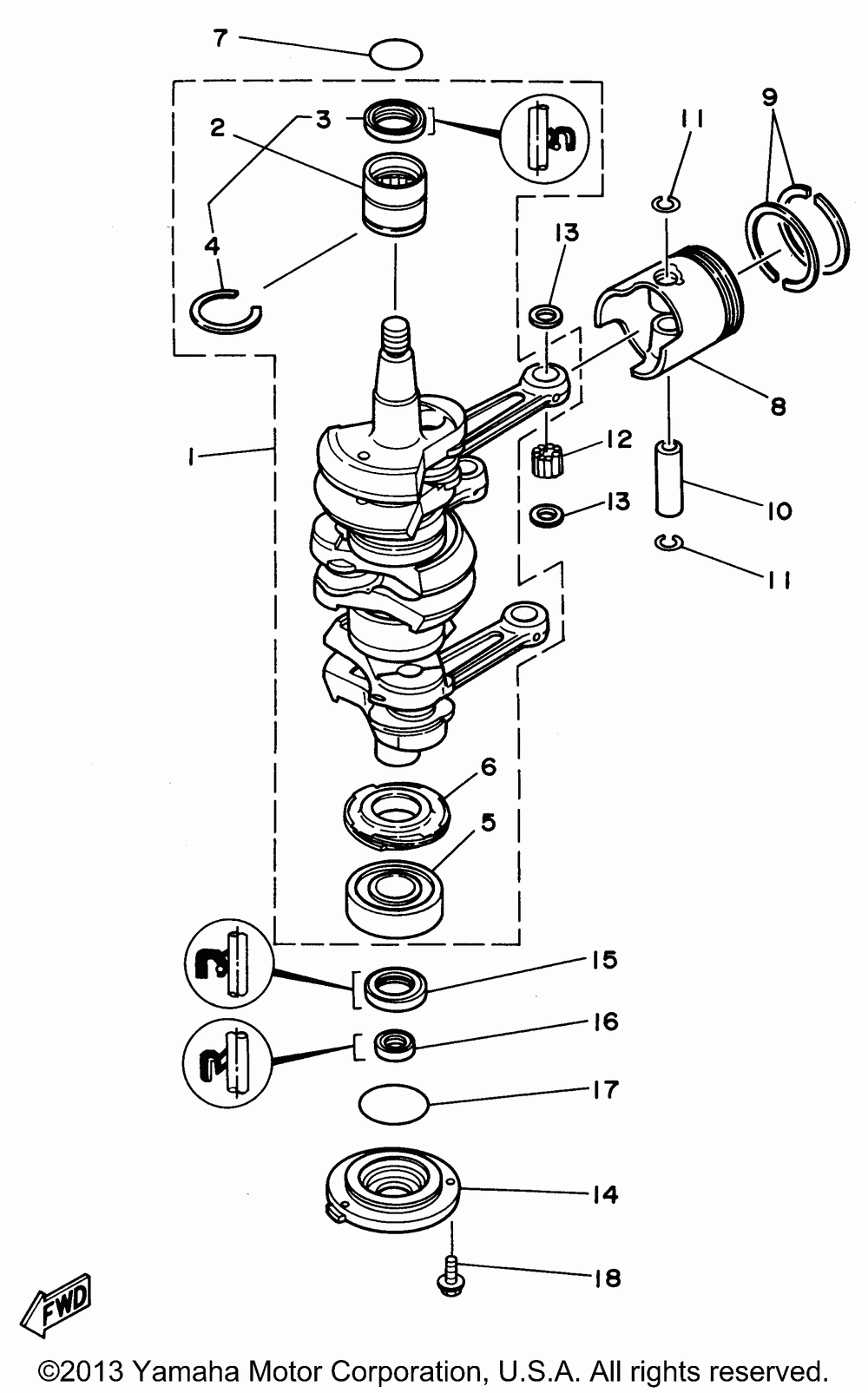 7
3
2
4
11
9
13
8
1
12
13
10
11
6
5
15
16
17
14
18
FWD
©2013 Yamaha Motor Corporation, U.S.A. All rights reserved.