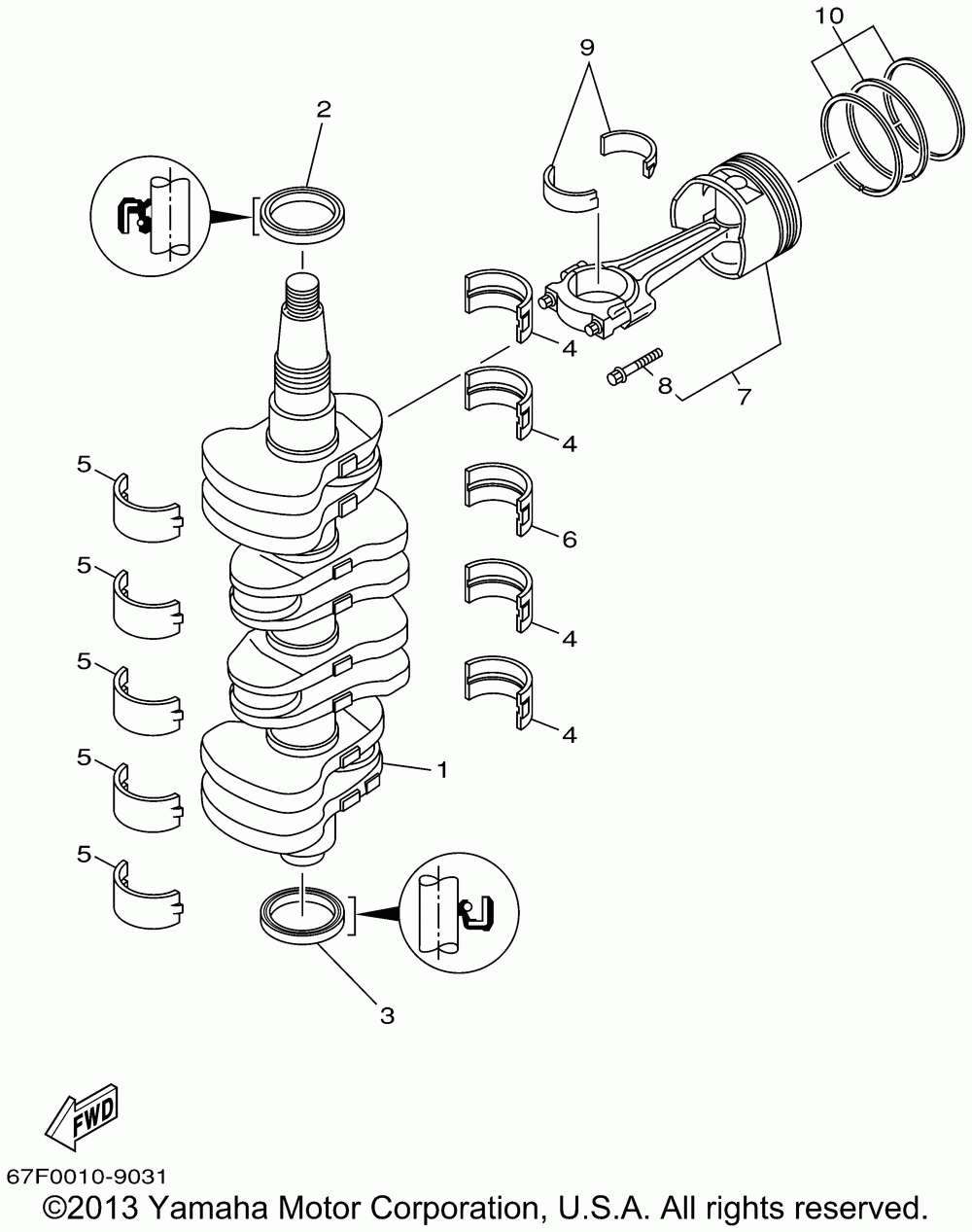 10
9
2
4
8
7
4
5
6
5
4
5
4
5
1
5
3
FWD
67F0010-9031
©2013 Yamaha Motor Corporation, U.S.A. All rights reserved.