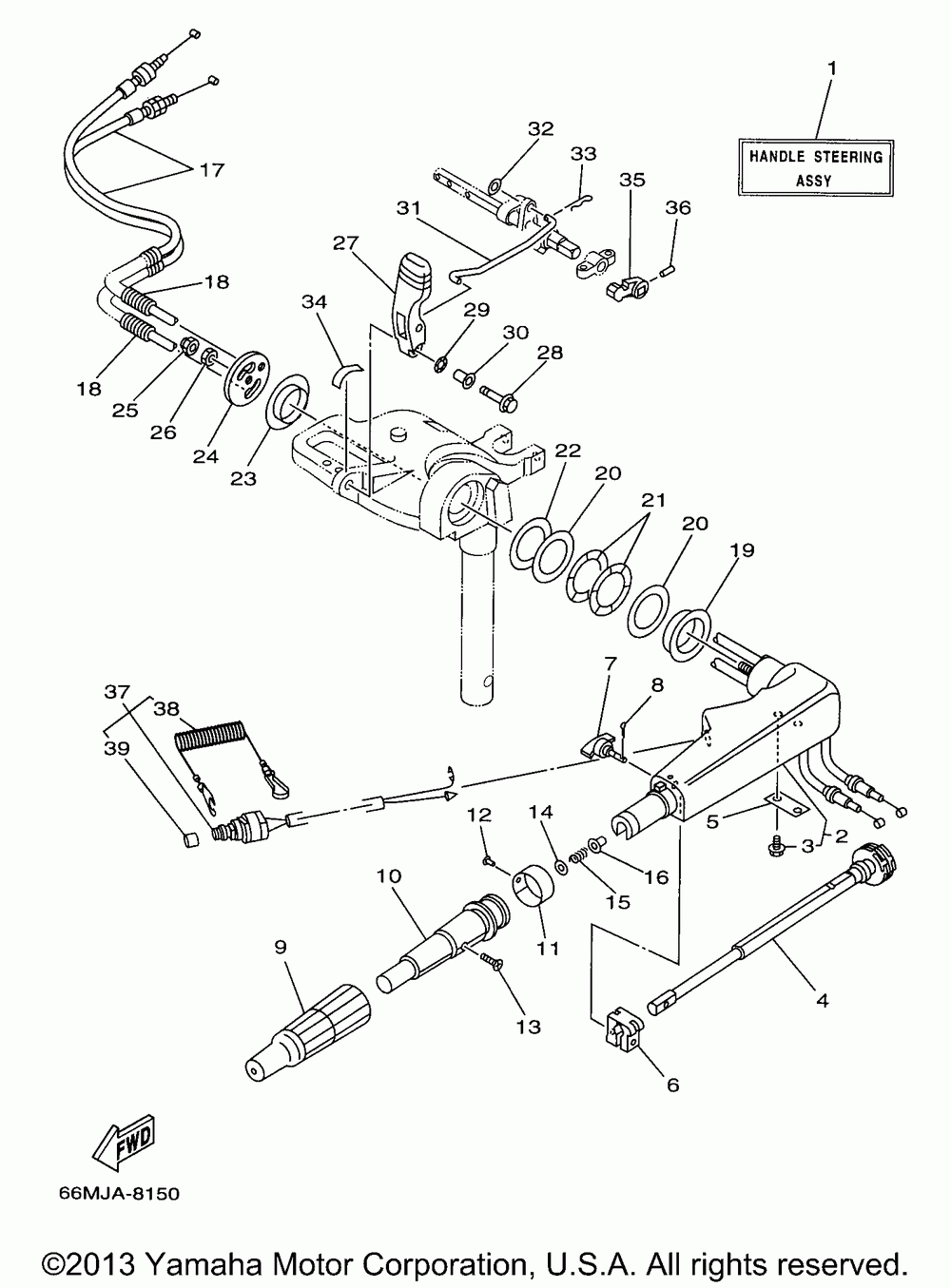 1
HANDLE STEERING ASSY

17
32
33
35
36
31
27
18
34
29
30
28
18
25
26
24
23
22
20
21
20
19
7
8
37
38
39
12
14
5
3
2
16
15
10
11
9
13
4
6
FWD
66MJA-8150

©2013 Yamaha Motor Corporation, U.S.A. All rights reserved.