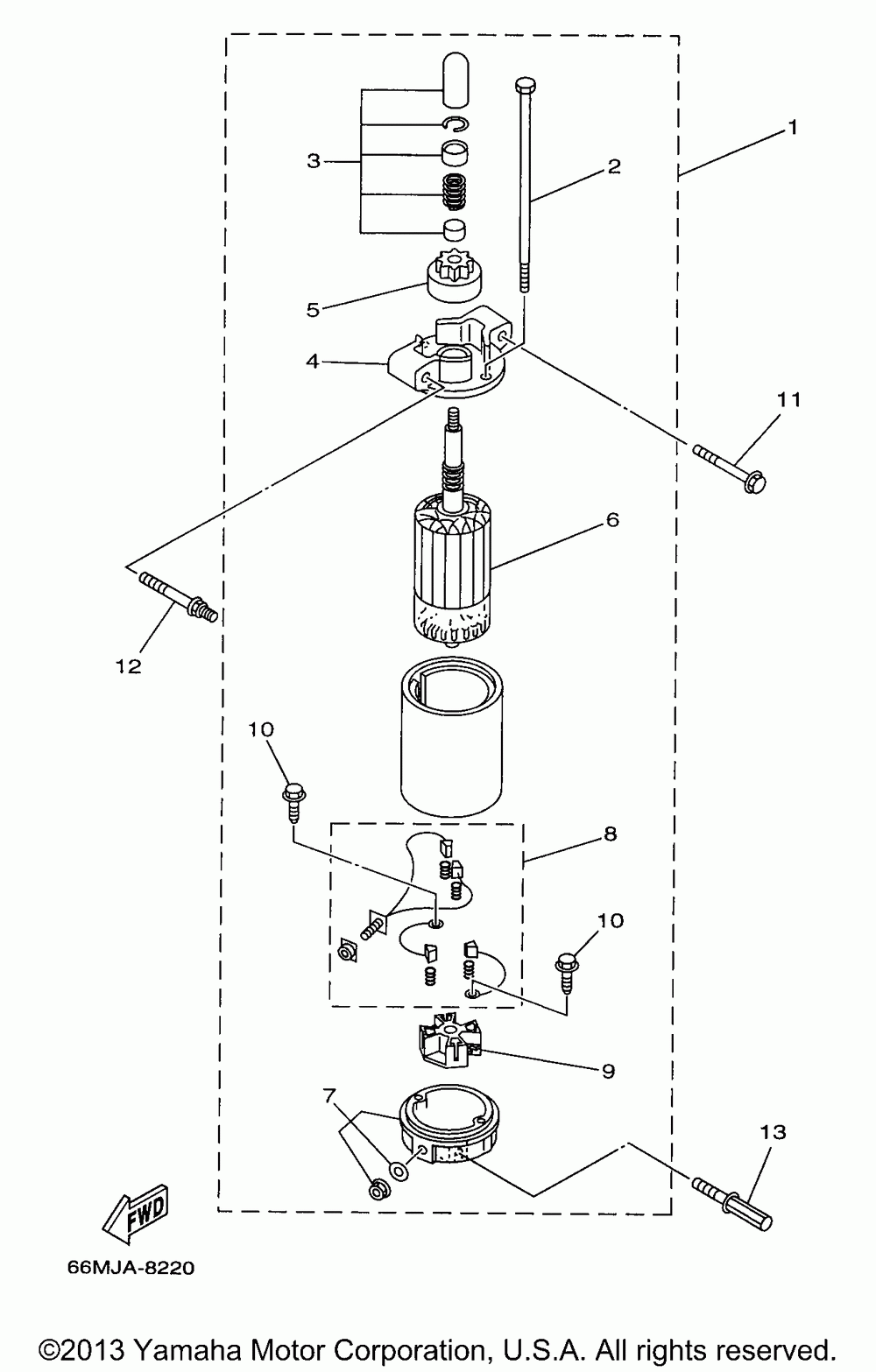 1
2
3
5
4
11
6
12
10
8
10
9
7
13
FWD
66MJA-8220

©2013 Yamaha Motor Corporation, U.S.A. All rights reserved.