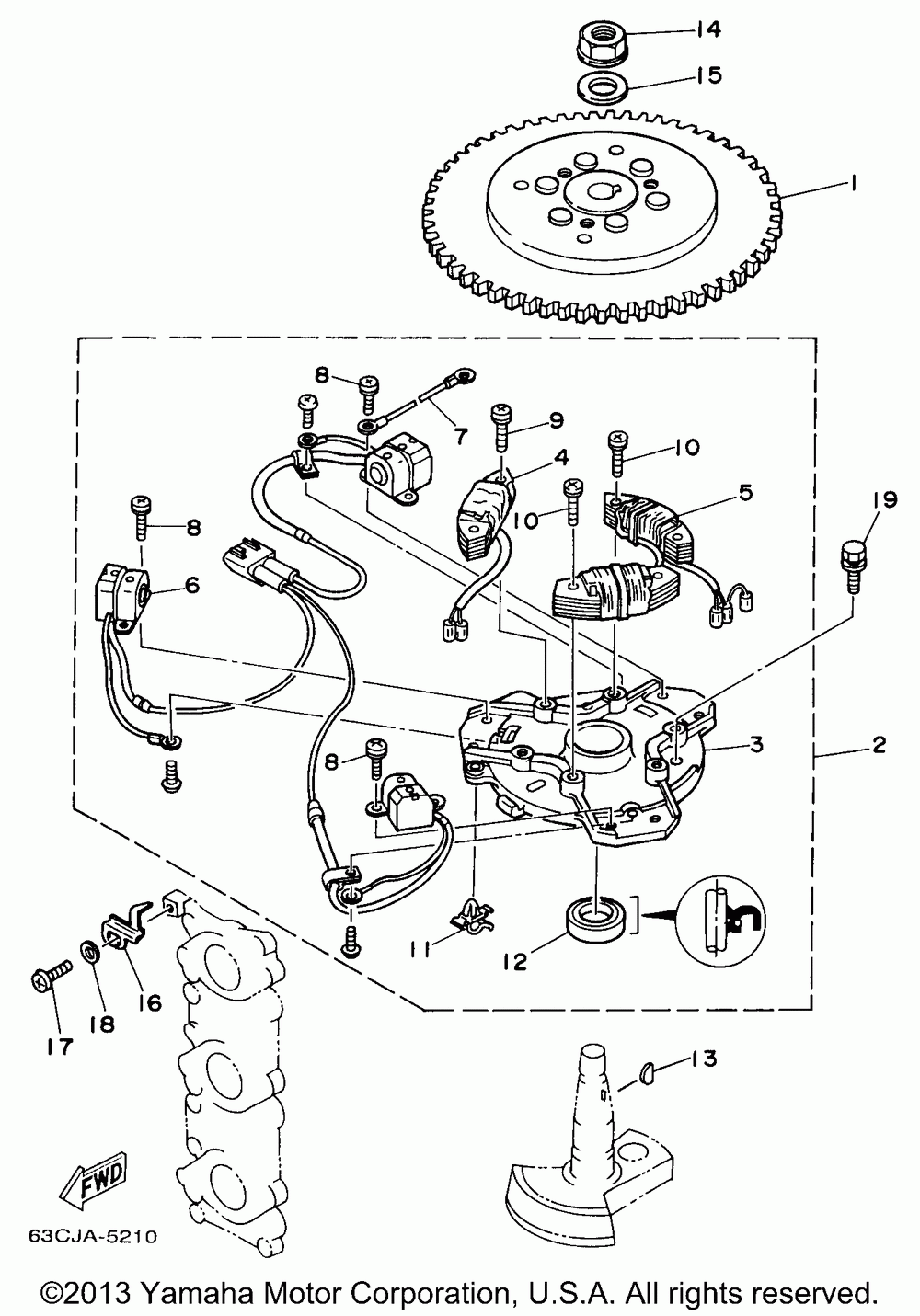 14
15
1
8
7
9
4
10
10
5
19
8
6
3
2
8
11
12
16
18
17
13
FWD
63CJA-5210
©2013 Yamaha Motor Corporation, U.S.A. All rights reserved.