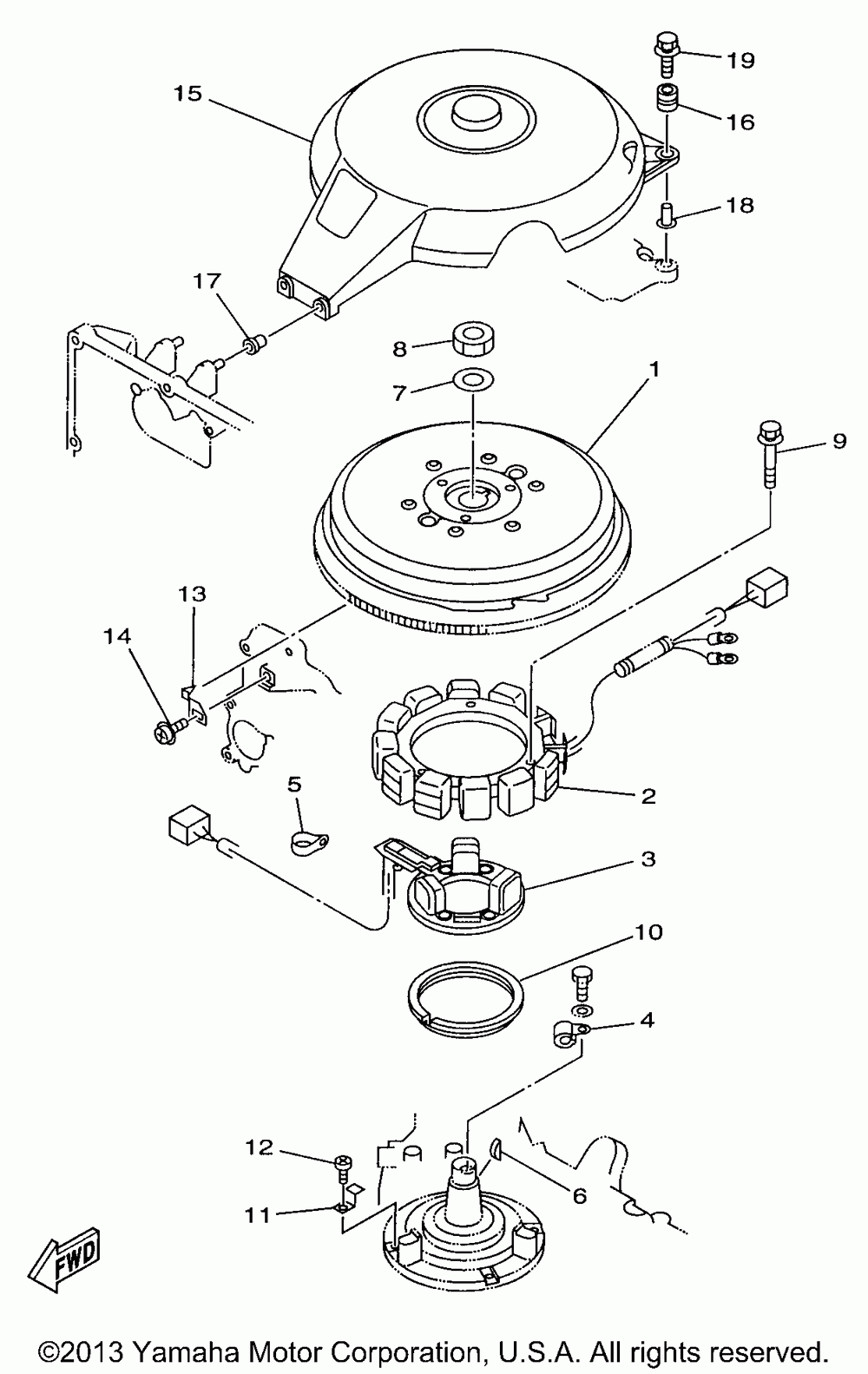 19
15
16
18
17
8
7
1
9
13
14
2
5
3
10
4
12
6
11
FWD
©2013 Yamaha Motor Corporation, U.S.A. All rights reserved.